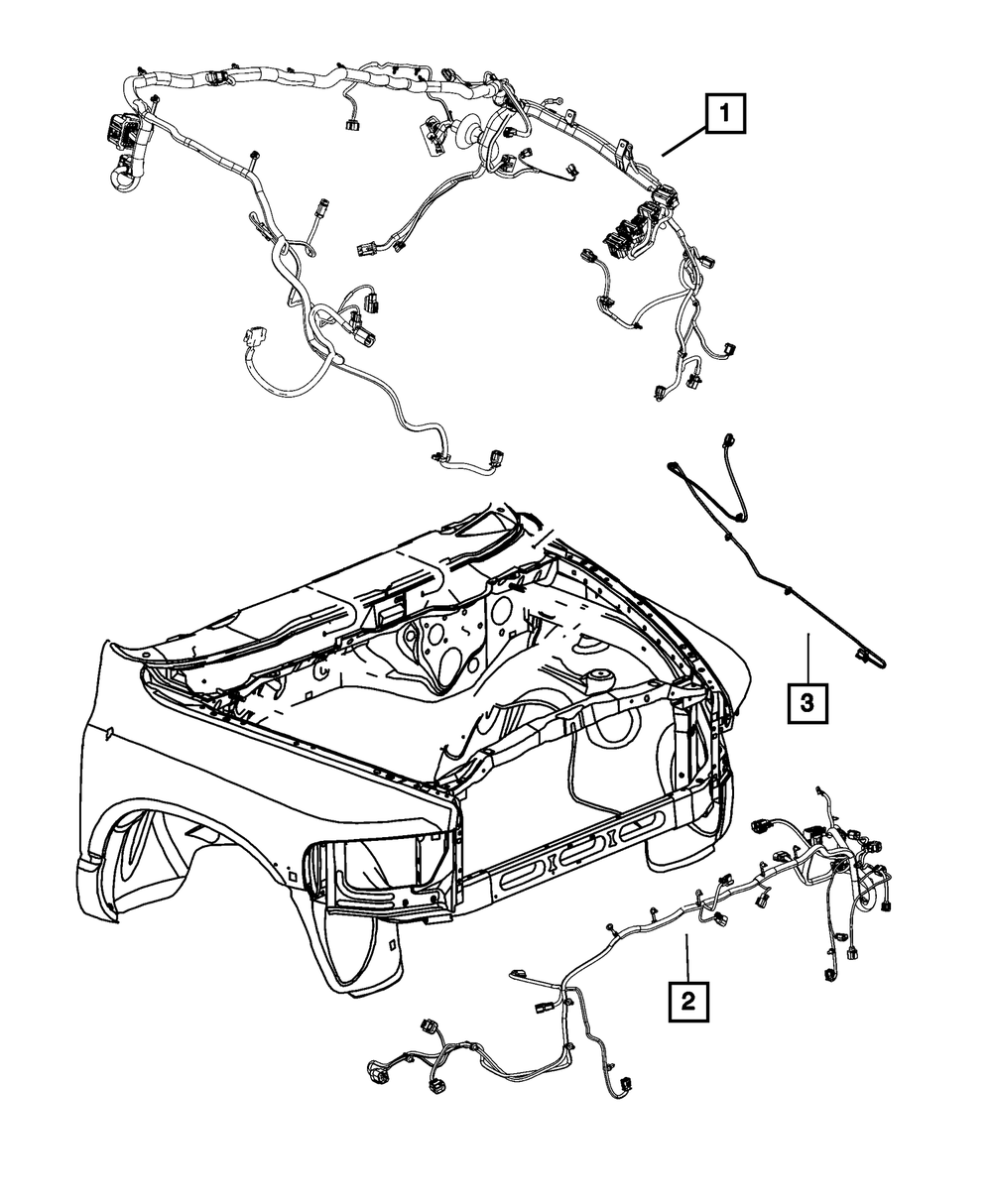 1

3

2