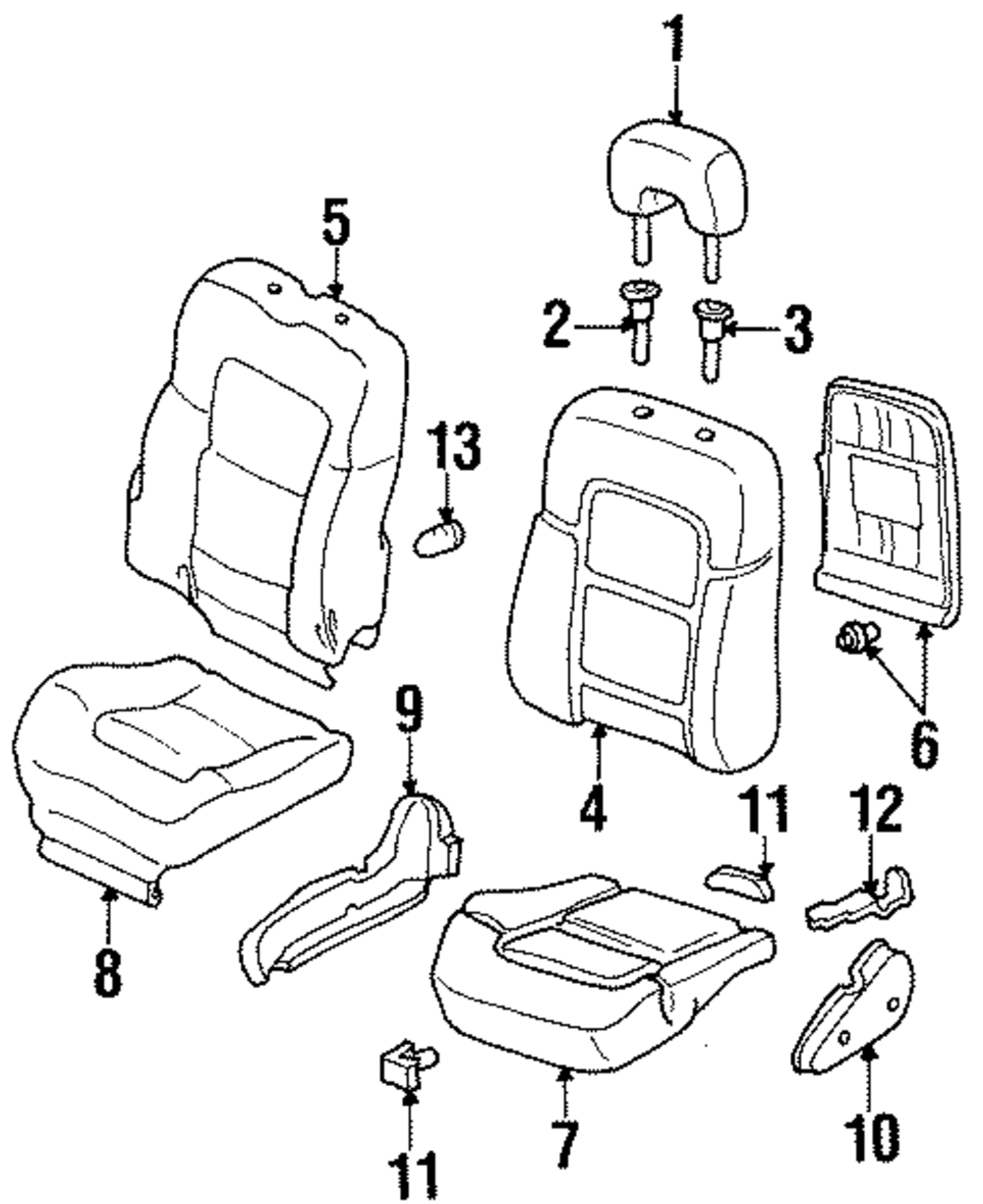 1
5
2
3
13
6
9
4
11
12
8
10
11
7