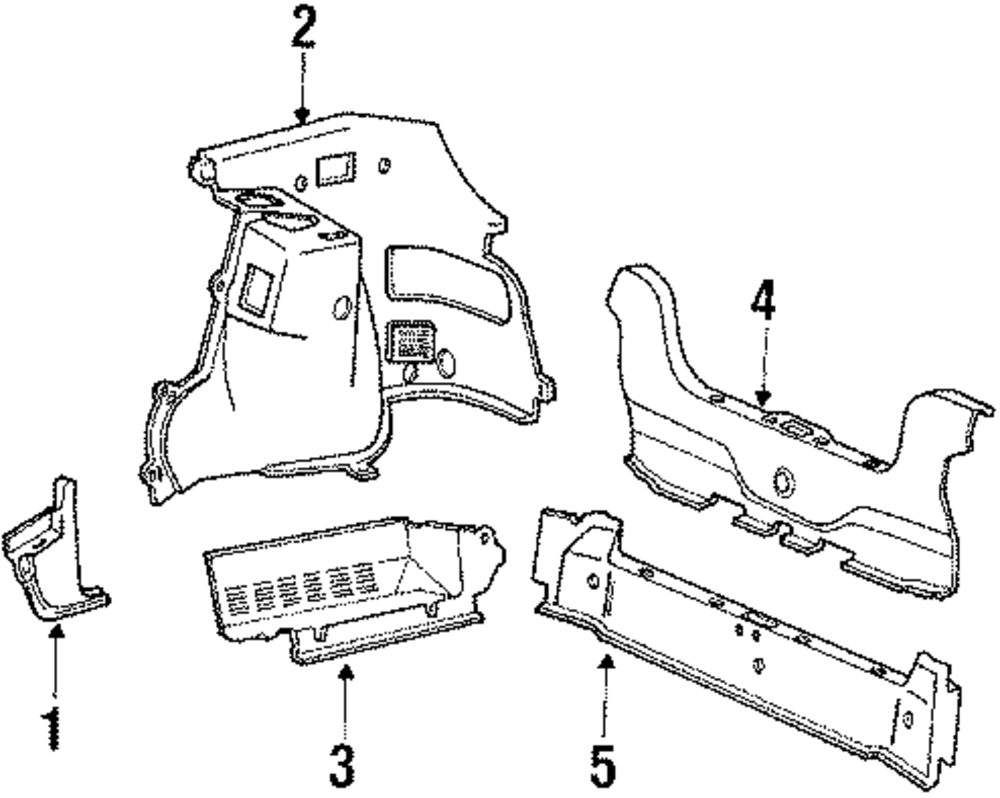 2
4
1
3
5