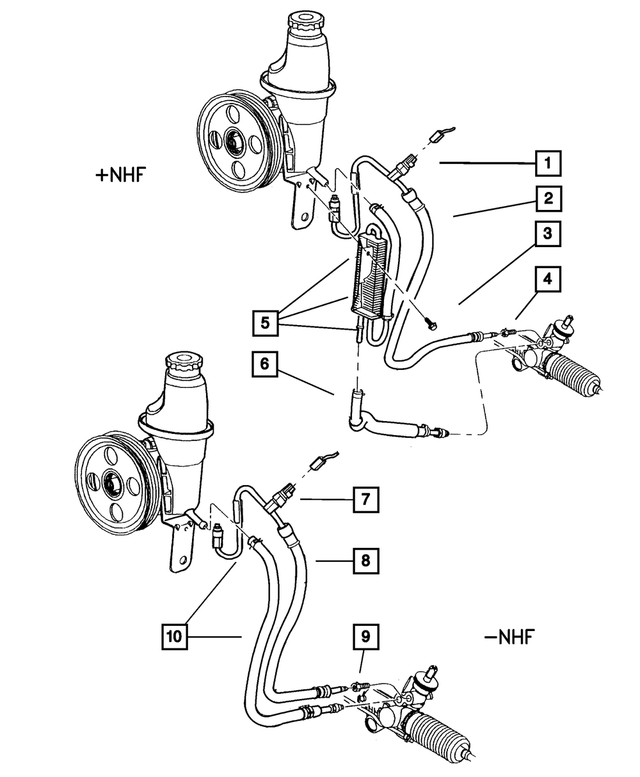 +NHF

1

2

3

4

5

6

7

8

9

10

−NHF