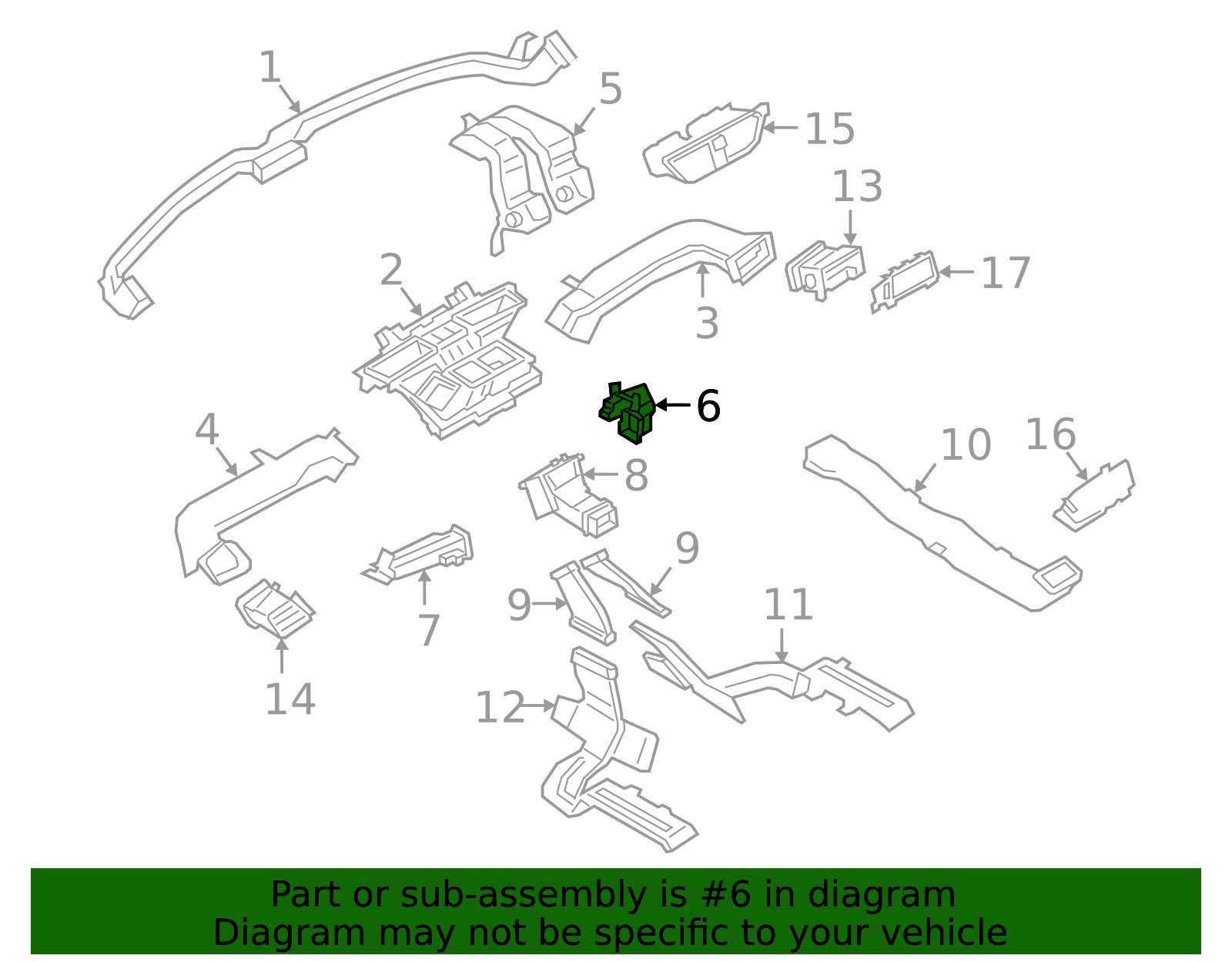 1
5
15
13
2
3
17
6
4
10
16
8
9
7
9
11
14
12

Part or sub-assembly is #6 in diagram
Diagram may not be specific to your vehicle