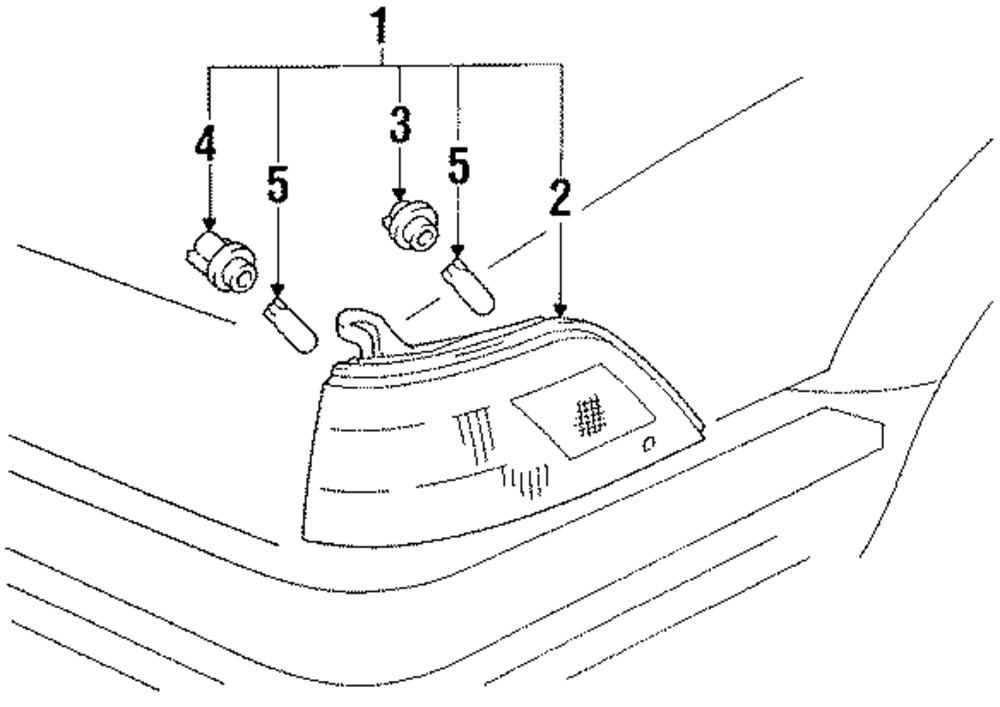 1
4
5
3
5
2