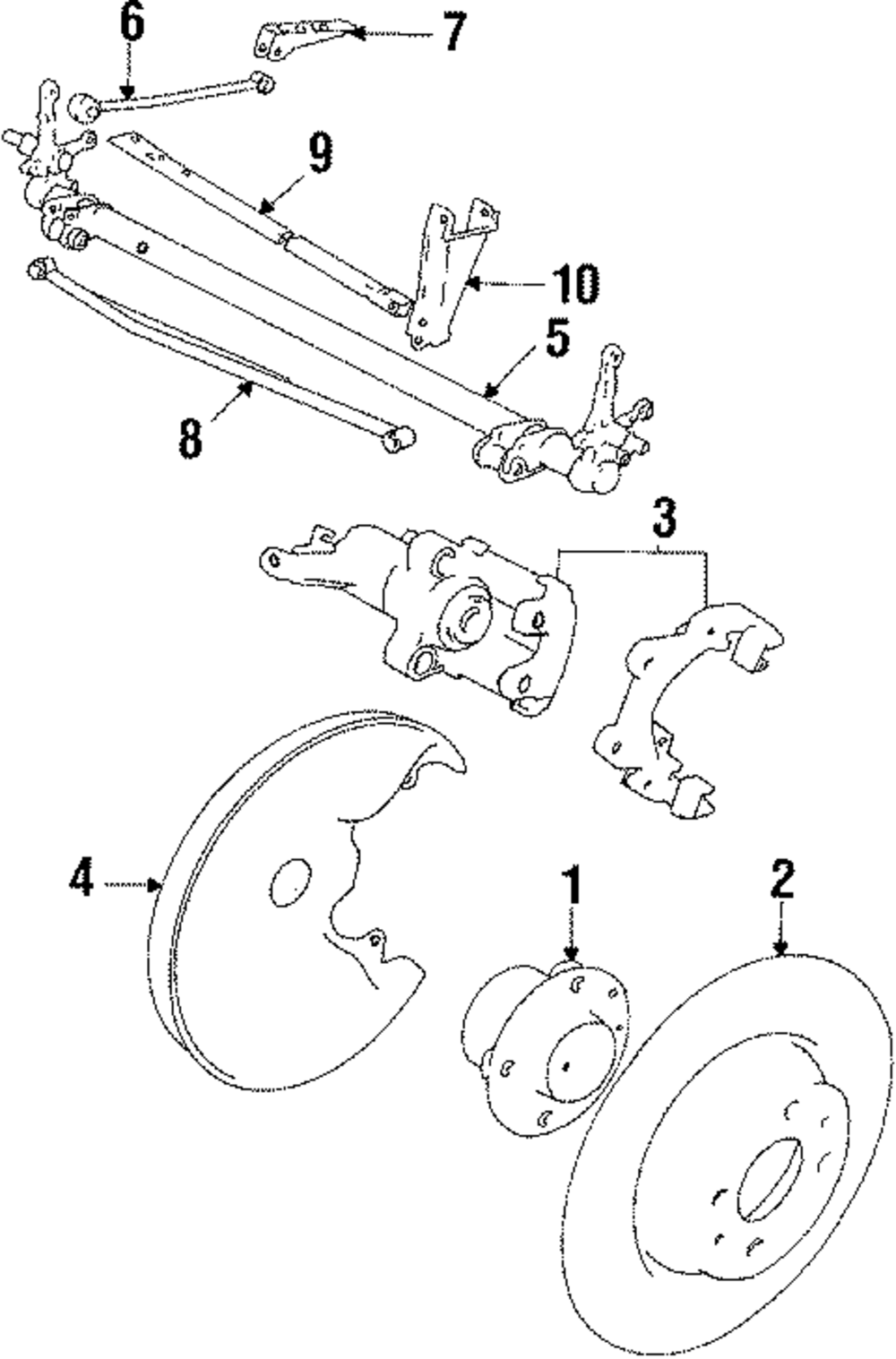 6
7
9
10
5
8
3
4
1
2