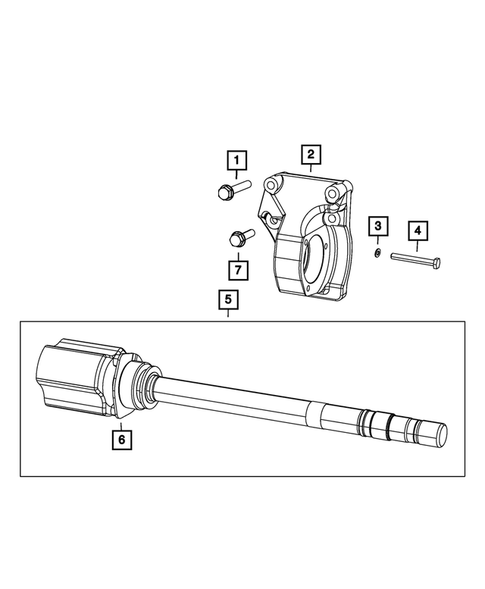 1
2
3
4
7
5
6