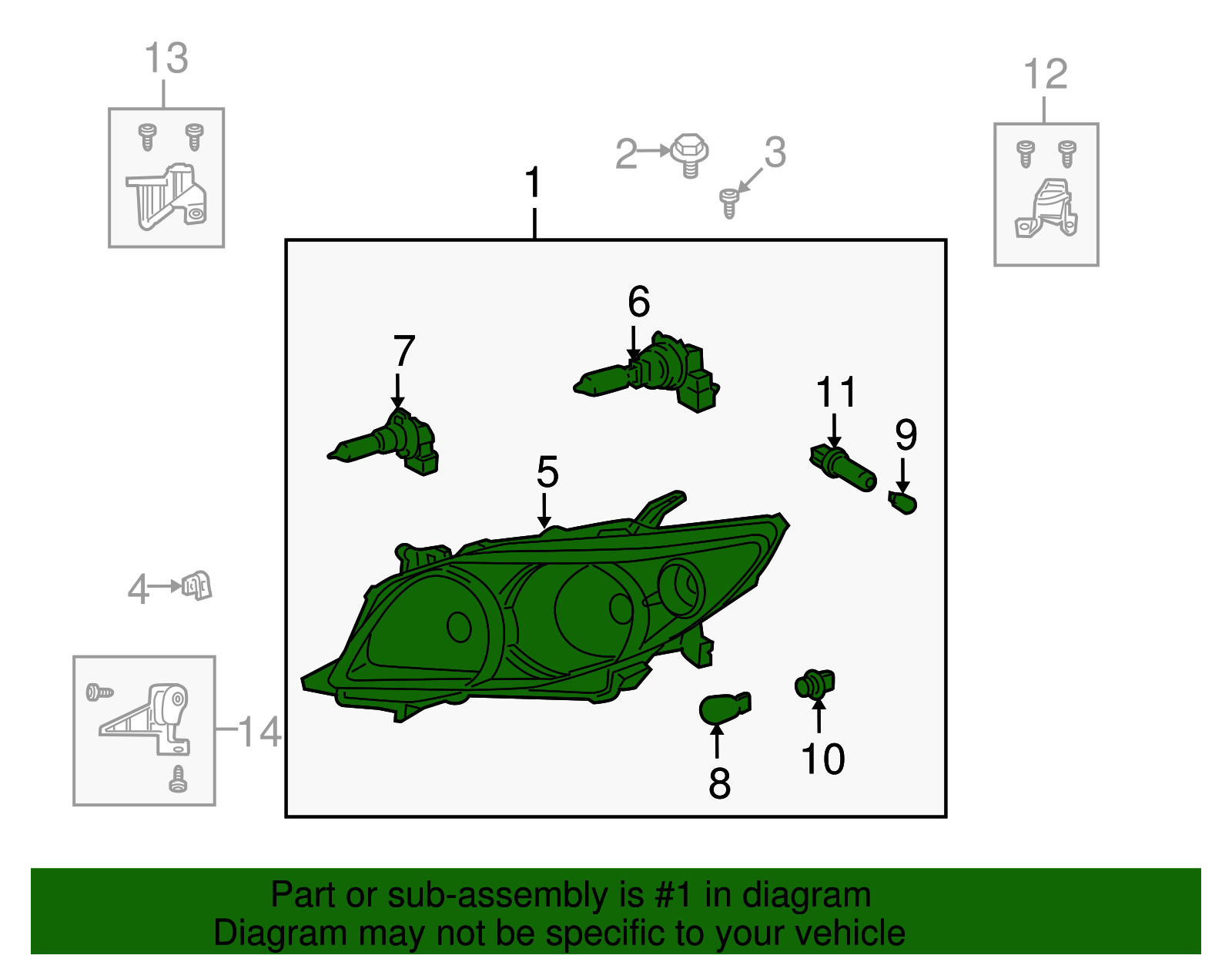 13

12

2

3

1

6

7

11

9

5

4

14

8

10

Part or sub-assembly is #1 in diagram
Diagram may not be specific to your vehicle