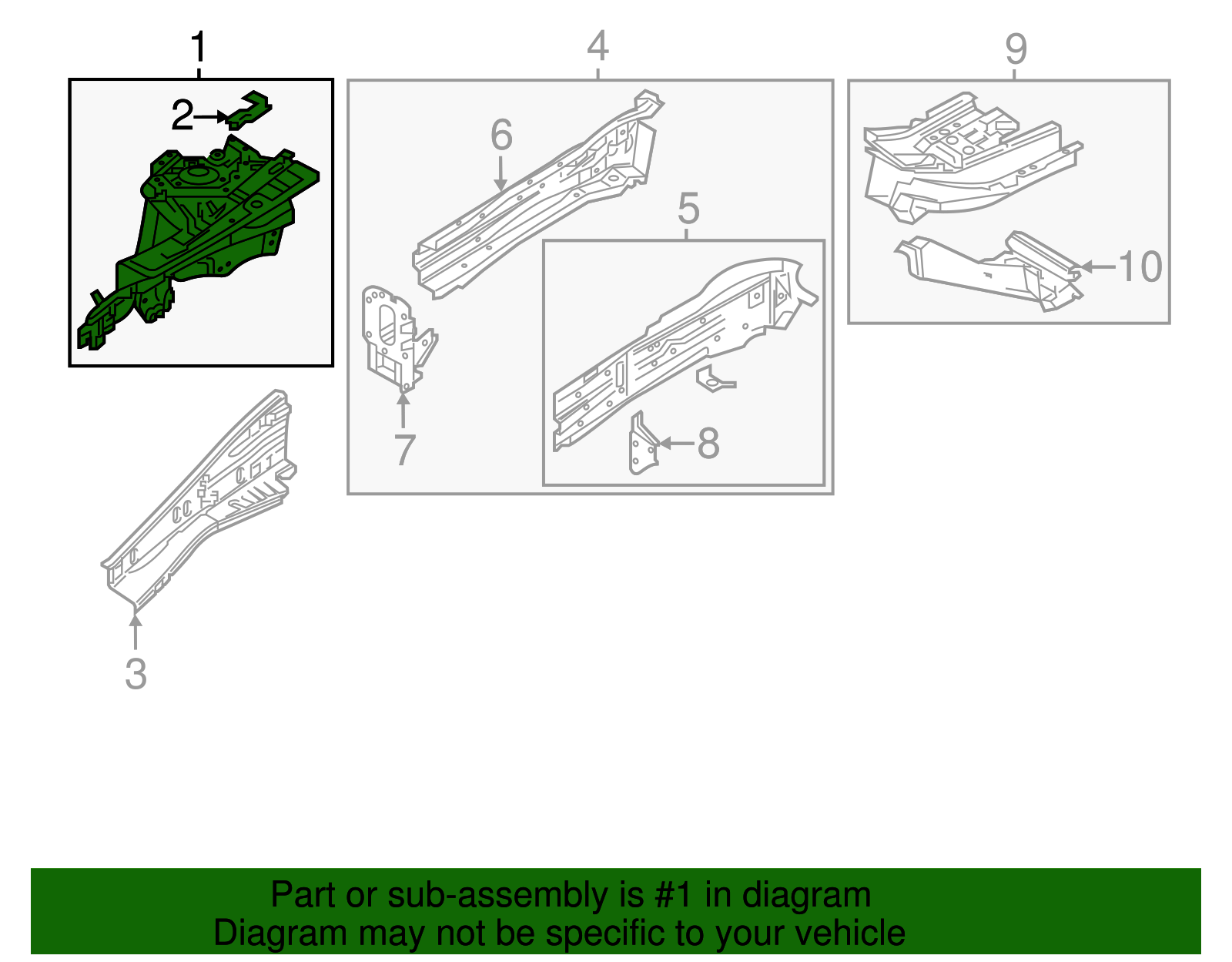 1
2
4
6
5
7
8
9
10
3

Part or sub-assembly is #1 in diagram
Diagram may not be specific to your vehicle