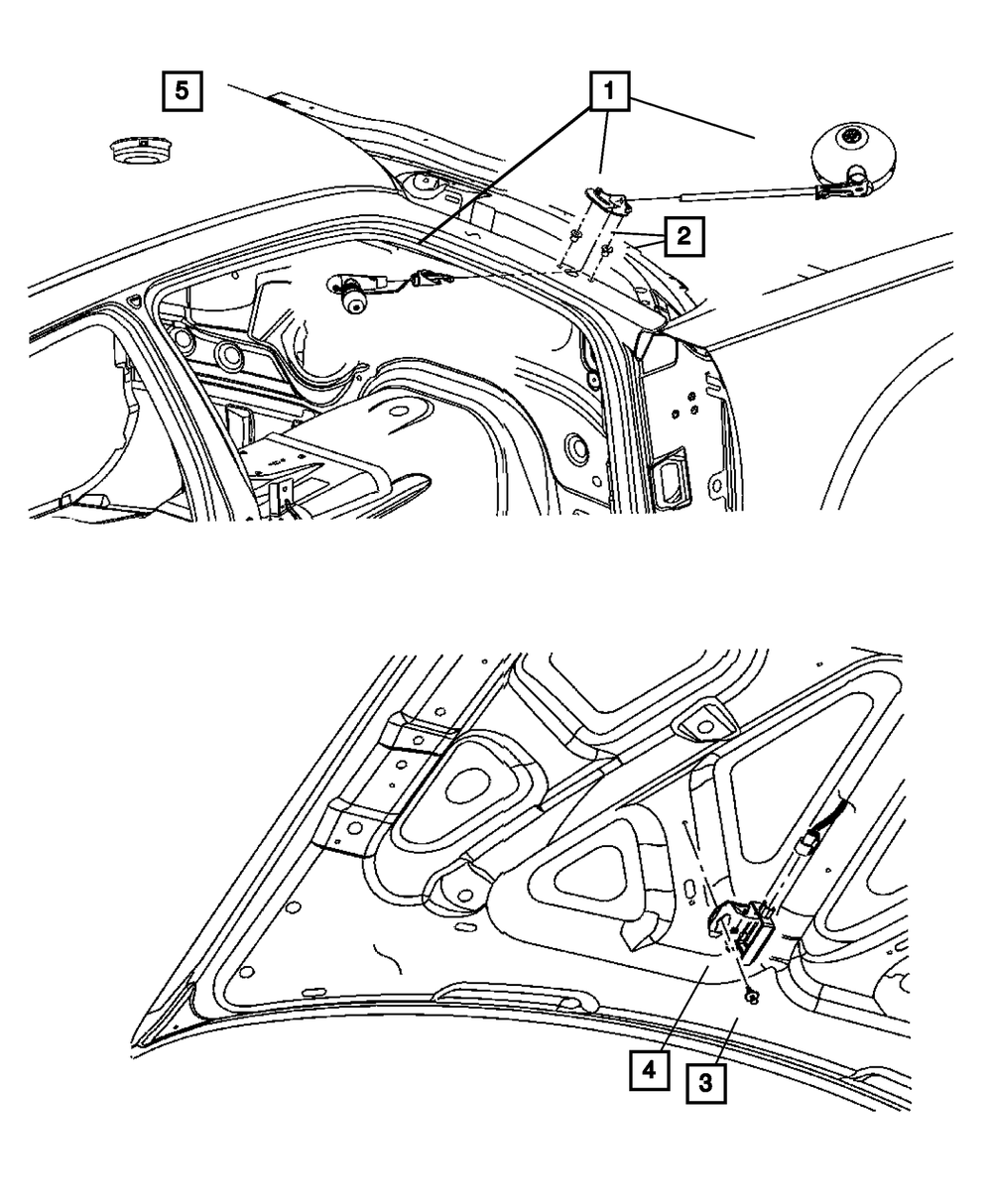 5
1
2
4
3