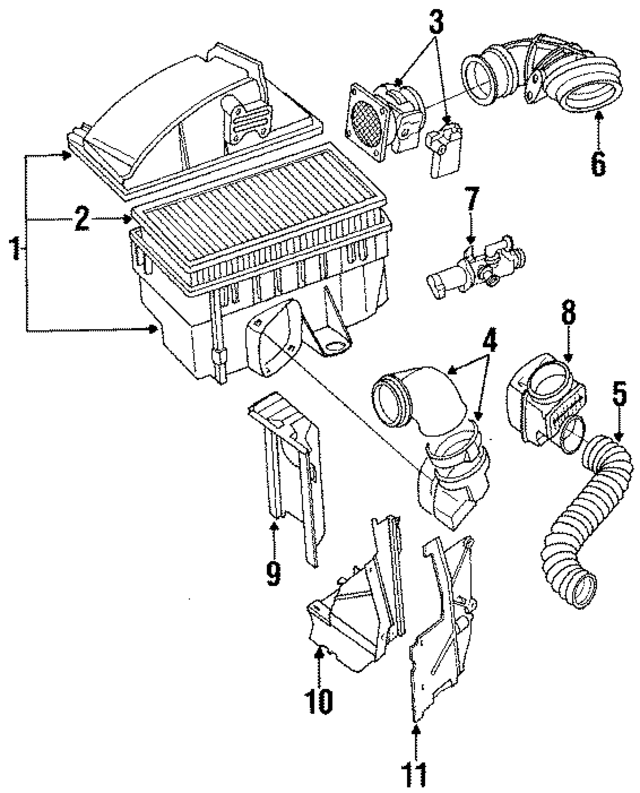 3
6
1
2
7
8
4
5
9
10
11