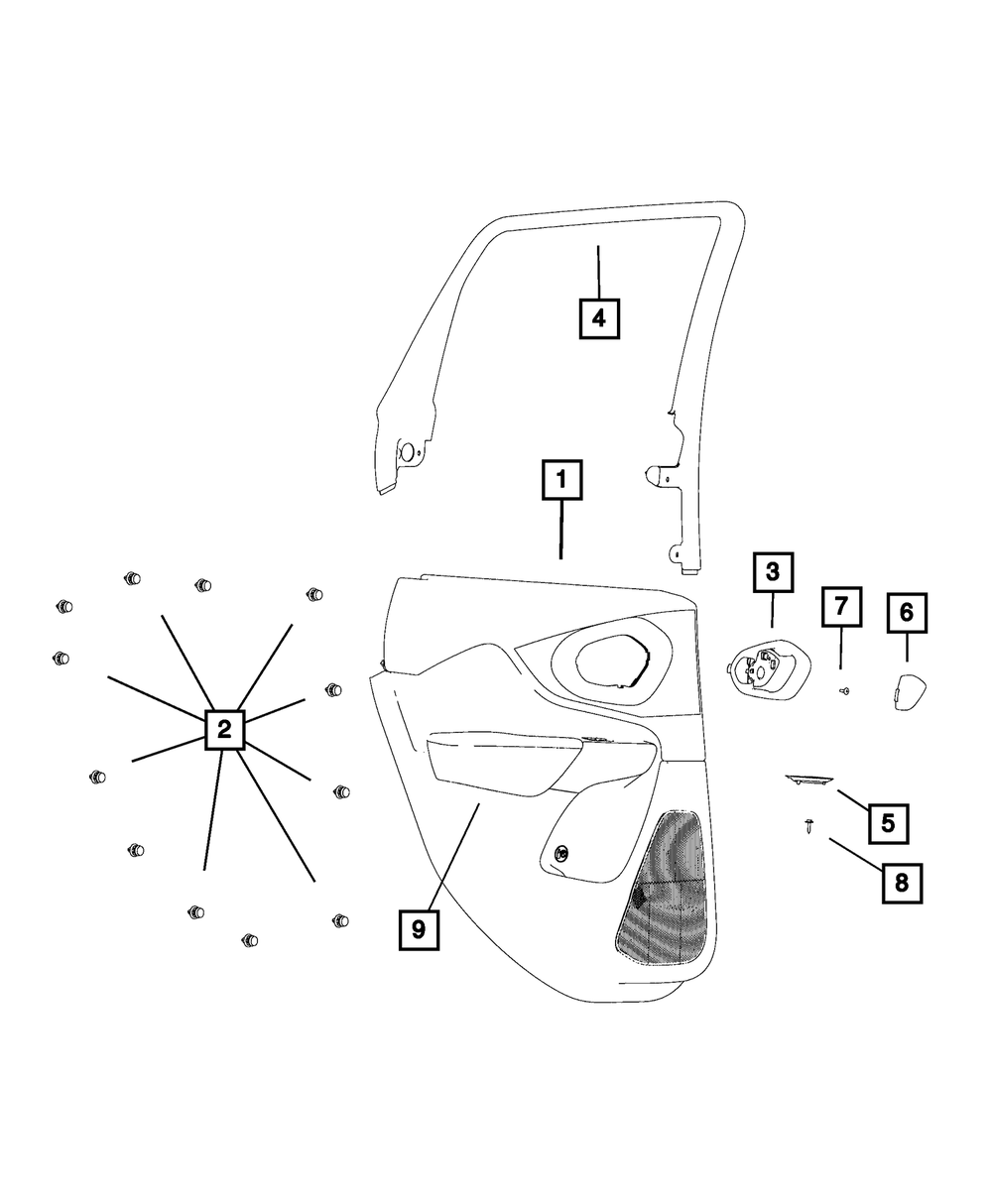 4
1
3
7
6
2
5
8
9