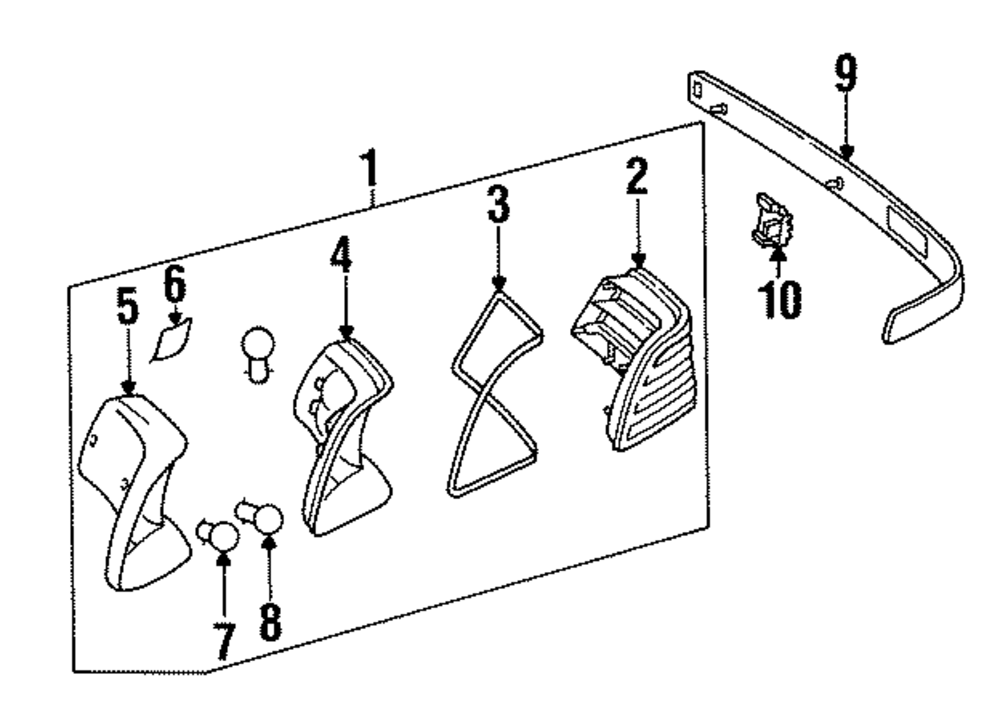 9
1
2
3
4
6
5
10
7
8