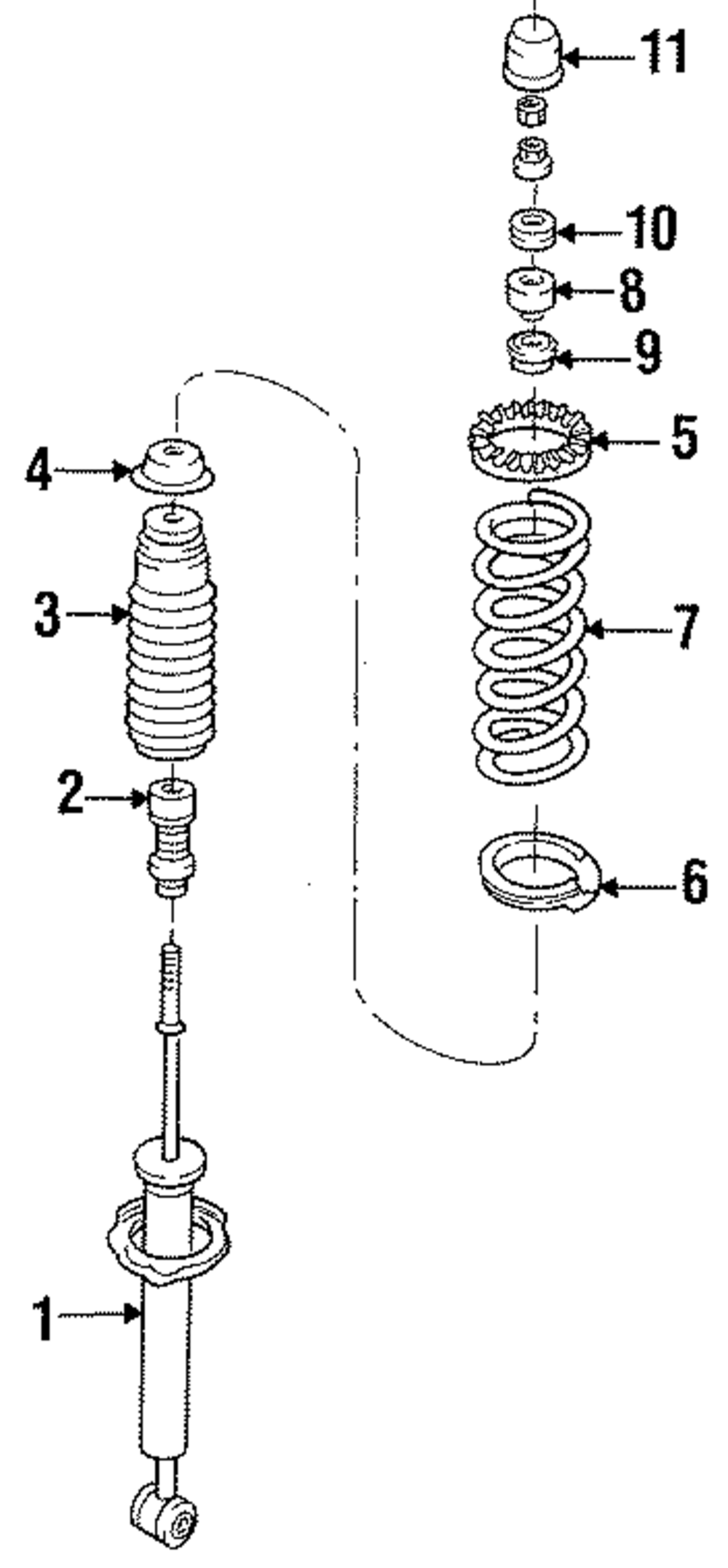 11
10
8
9
5
4
3
7
2
6
1