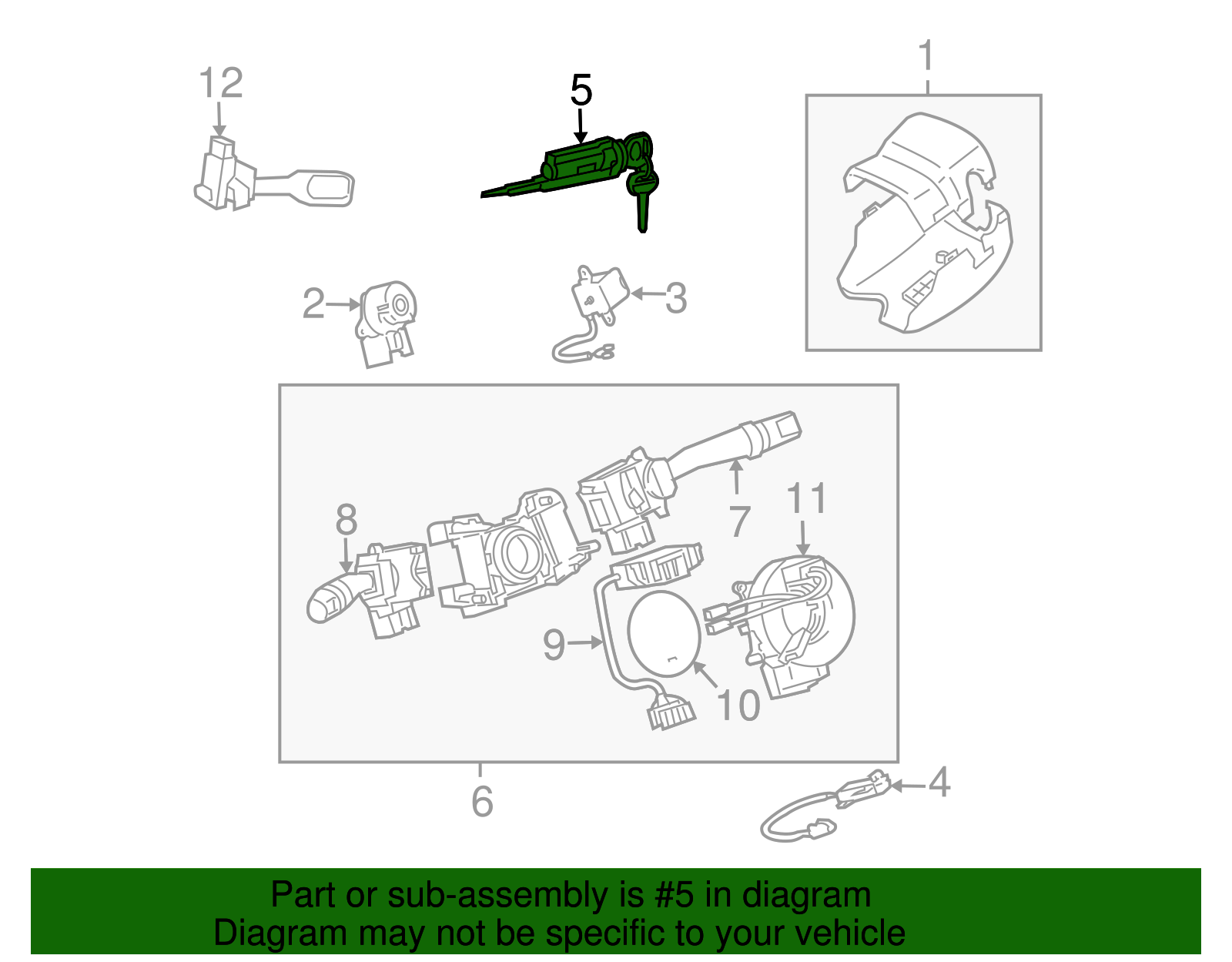 12

5

1

2

3

8

7

11

9

10

6

4

Part or sub-assembly is #5 in diagram
Diagram may not be specific to your vehicle