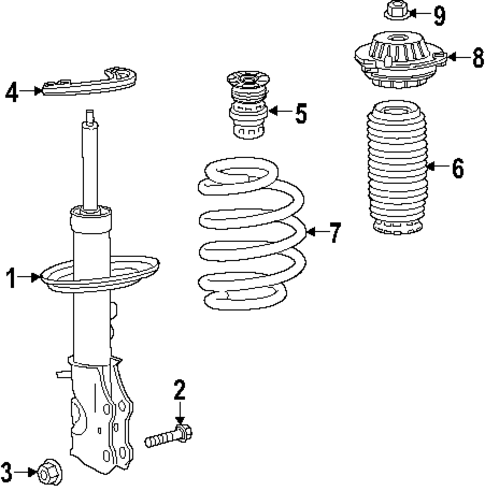 9
8
4
5
6
7
1
2
3