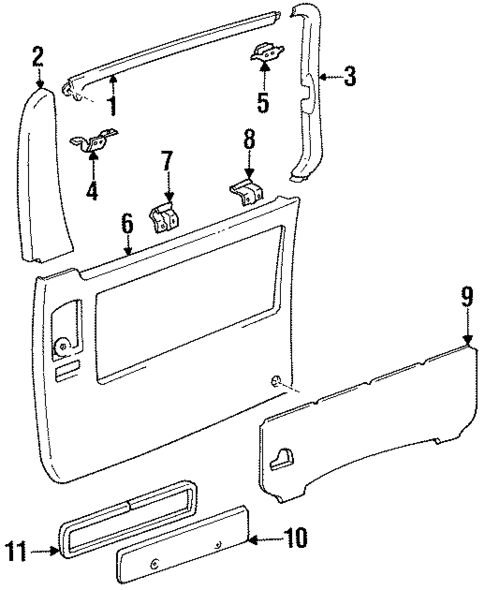 2
1
5
3
4
7
8
6
9
11
10