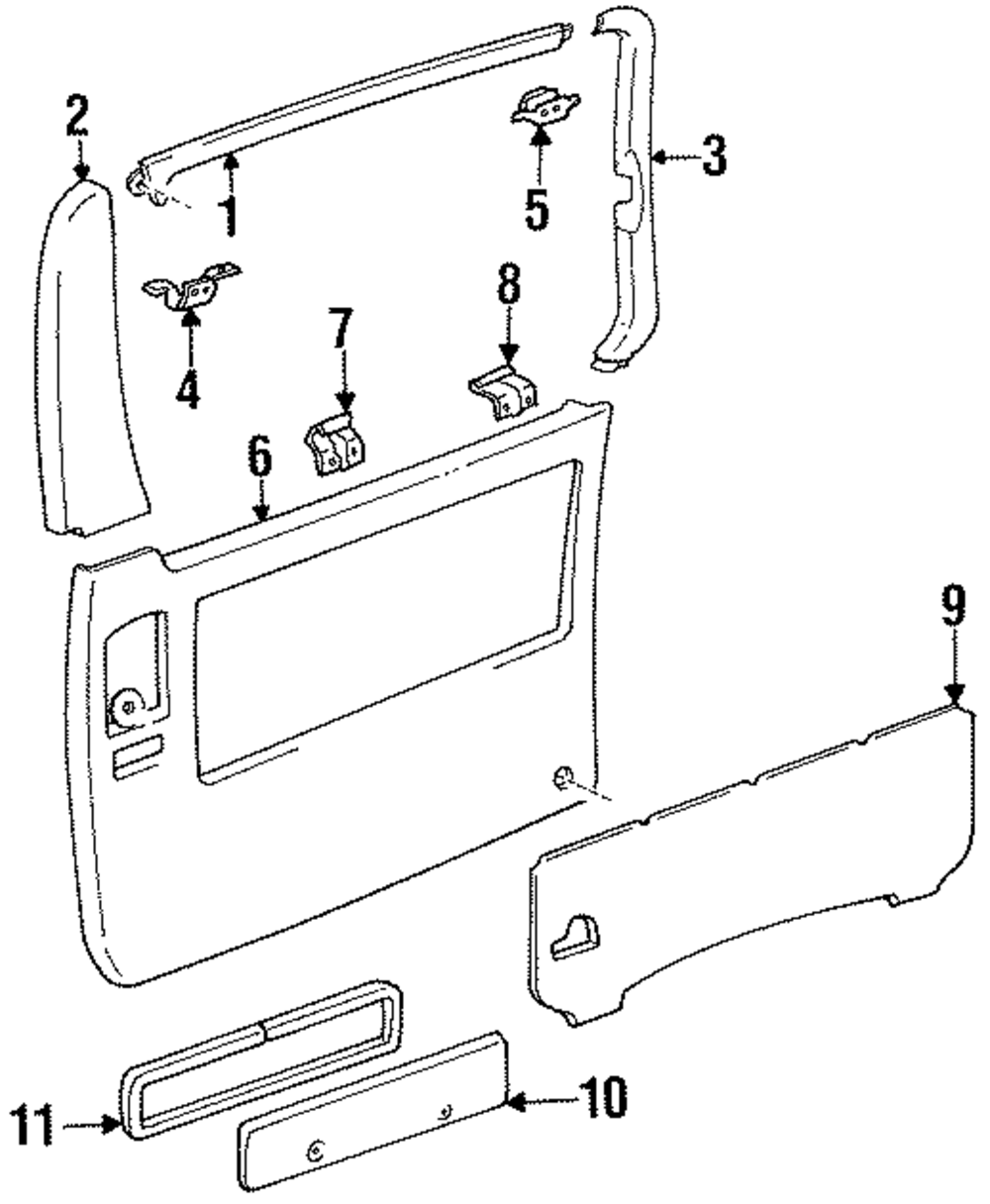 2
1
5
3
4
7
8
6
9
11
10