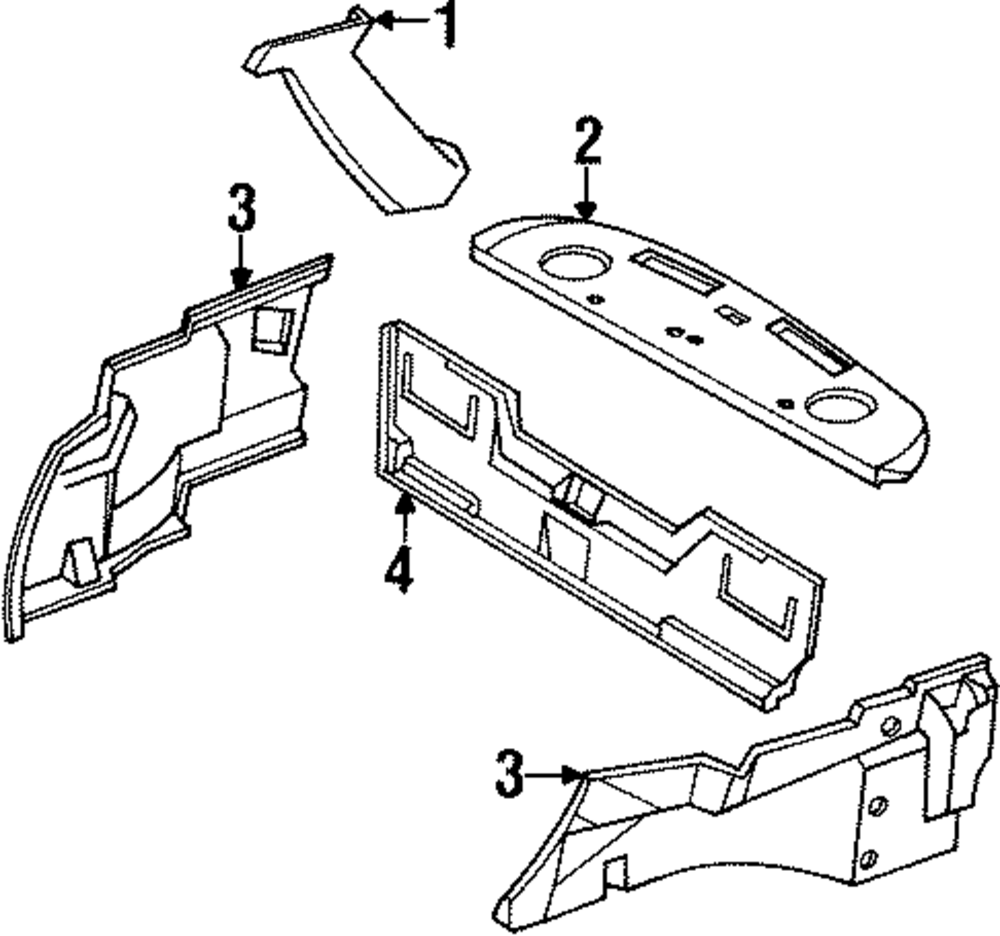 1
2
3
4
3