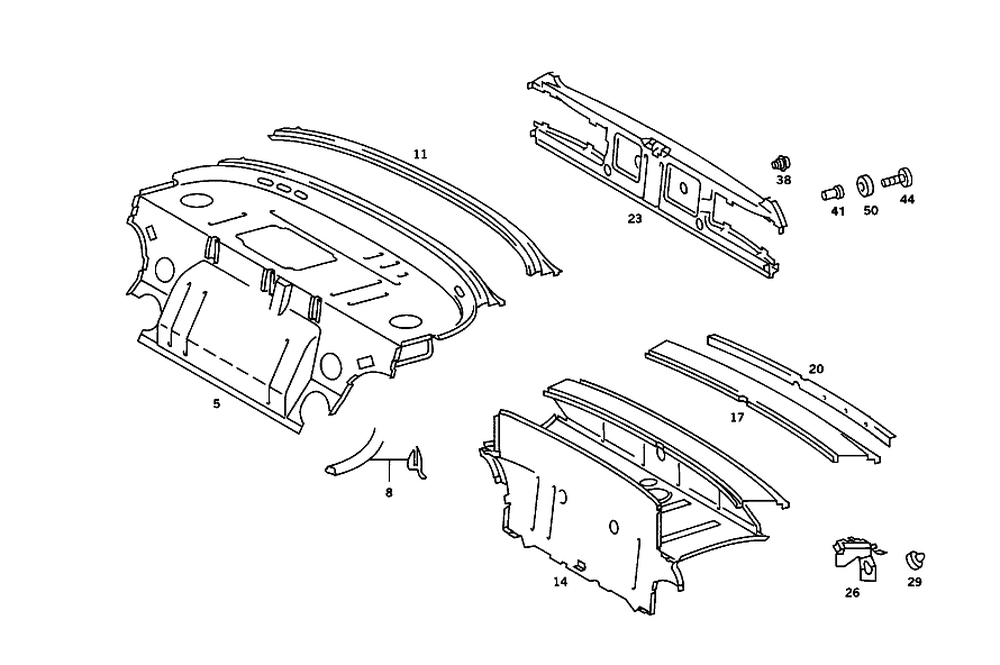 11
38
41
50
44
23
5
20
17
8
14
26
29