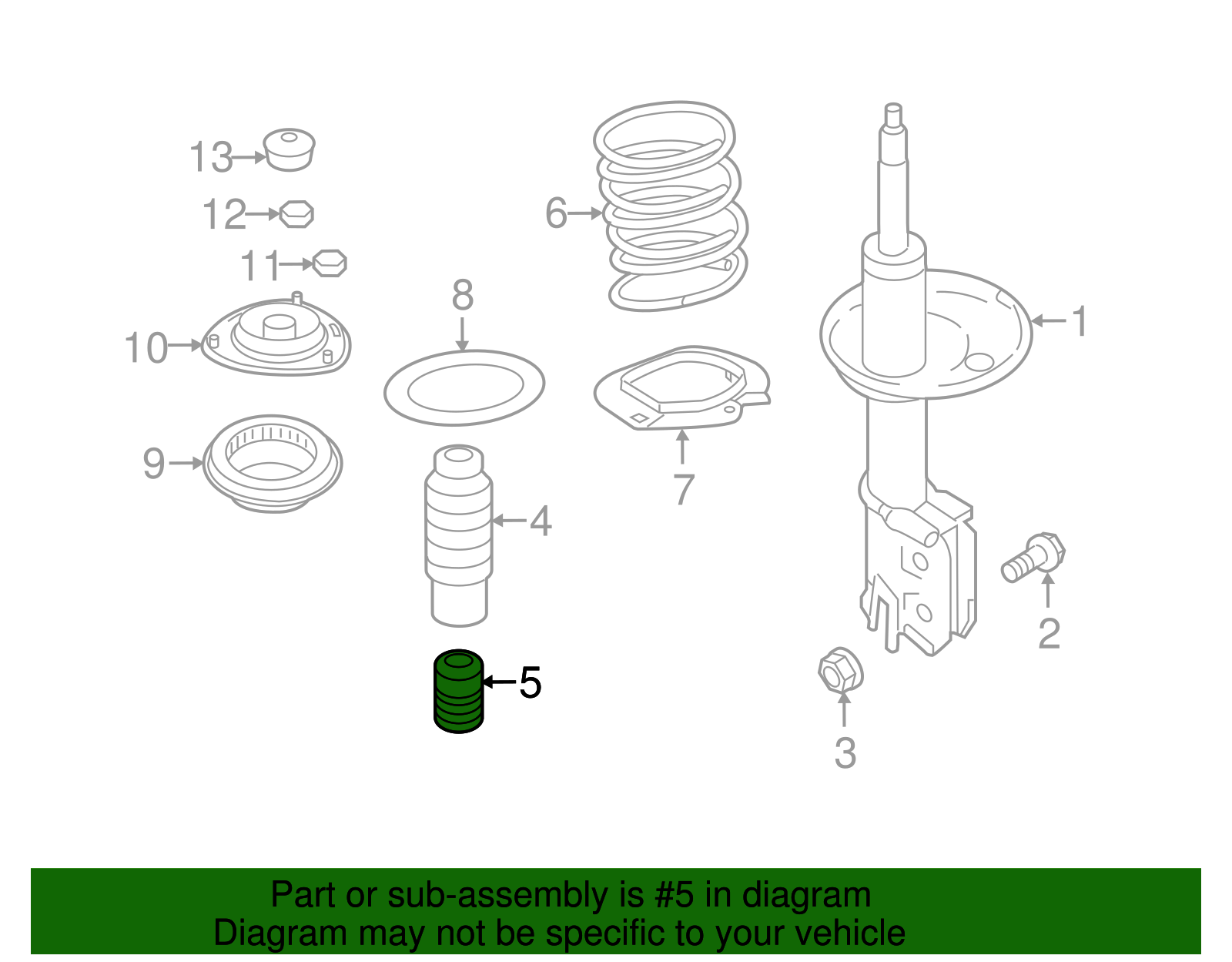 13
12
11
10
9
8
6
7
4
5
1
2
3

Part or sub-assembly is #5 in diagram
Diagram may not be specific to your vehicle