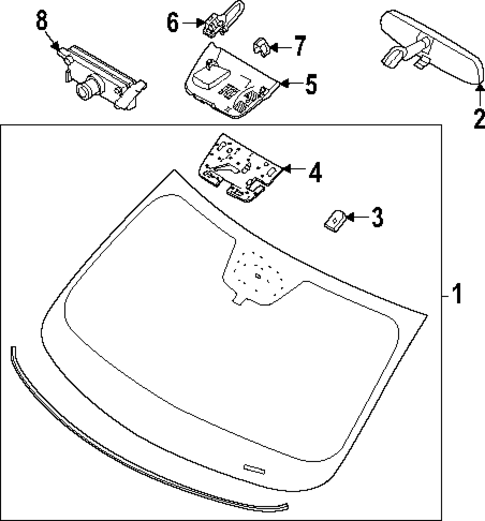 8
6
7
5
2
4
3
1