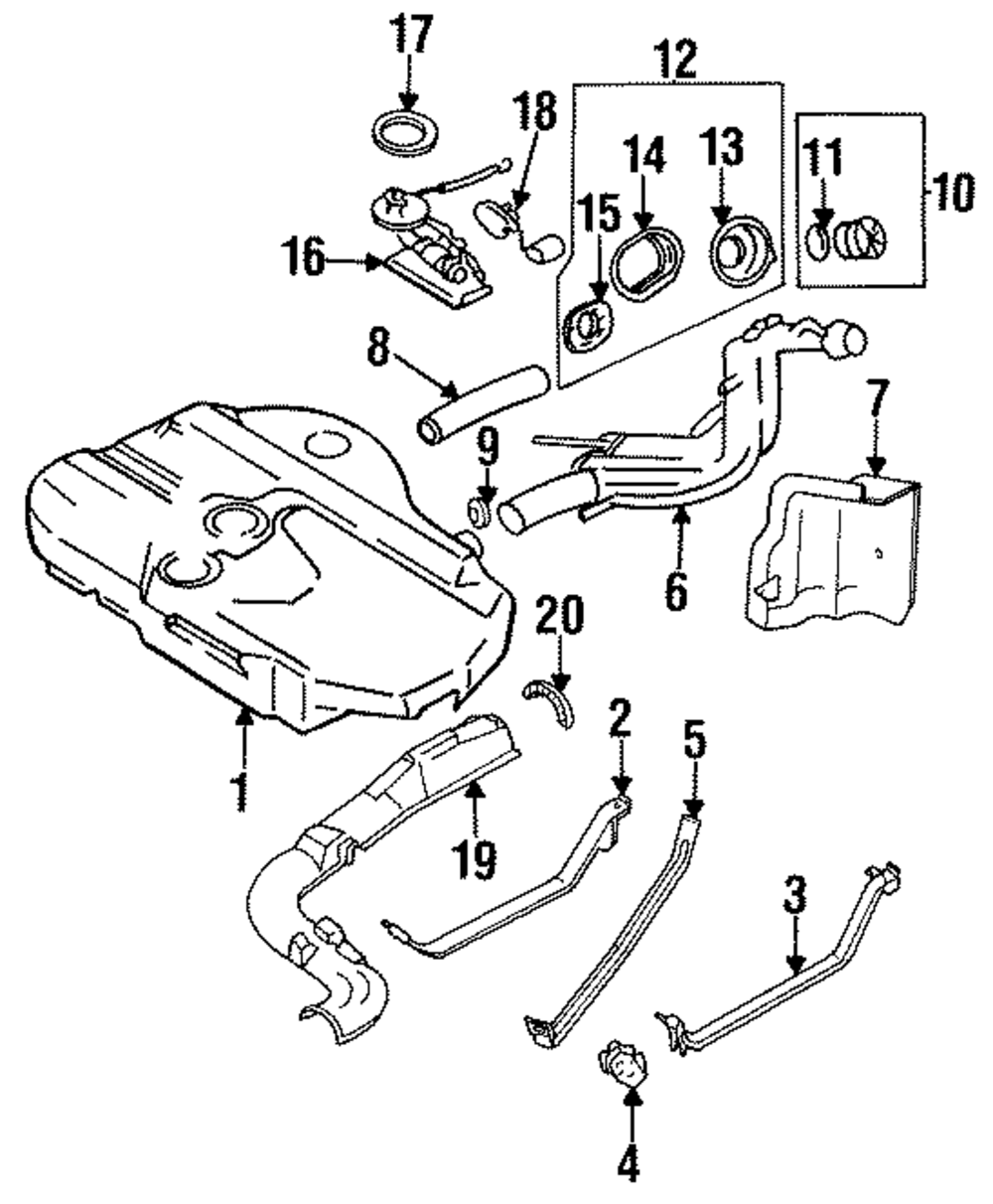 17
12
18
14
13
11
10
15
16
8
7
9
6
20
1
2
5
19
3
4