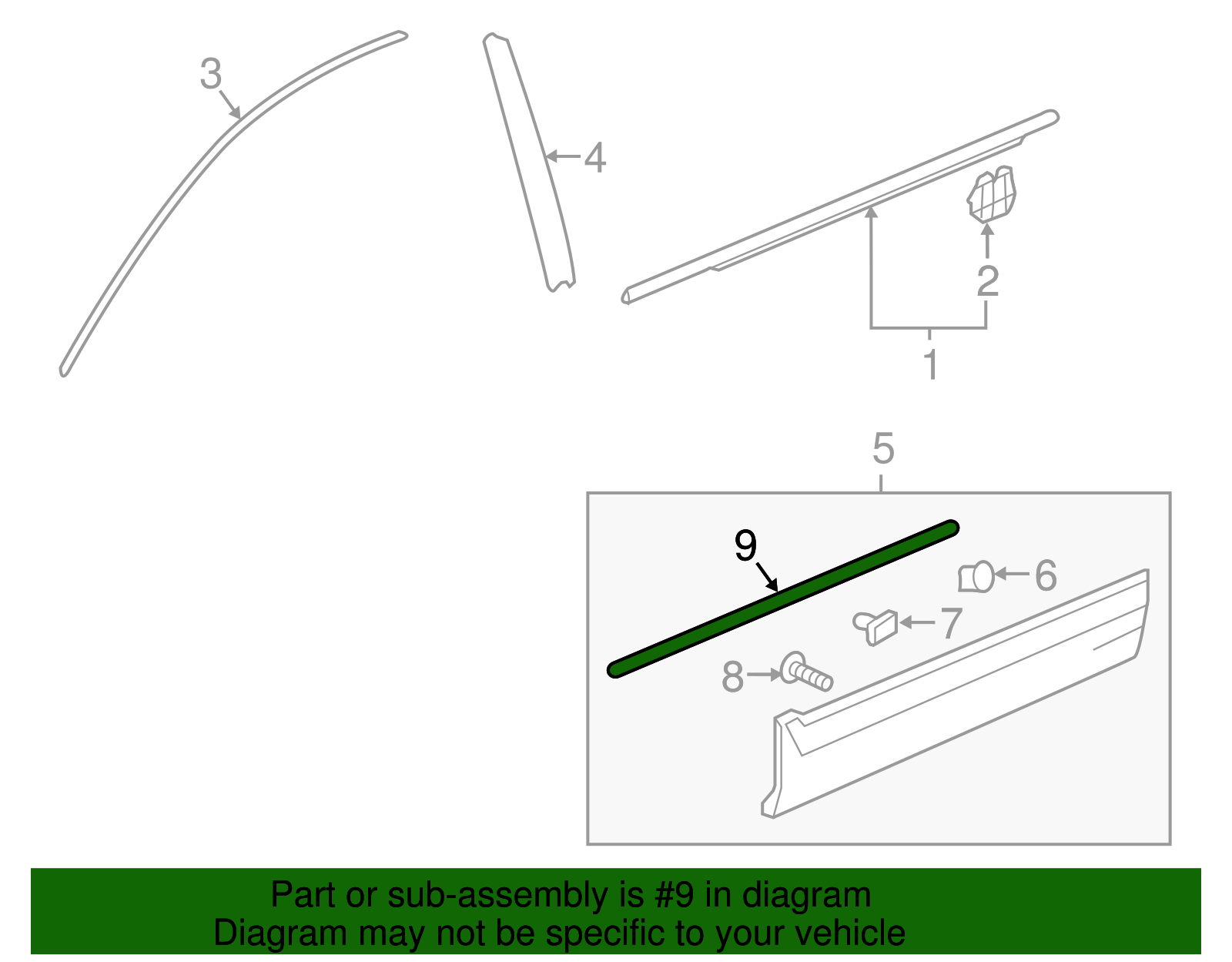 3

4

2

1

5

9

6

7

8

Part or sub-assembly is #9 in diagram
Diagram may not be specific to your vehicle