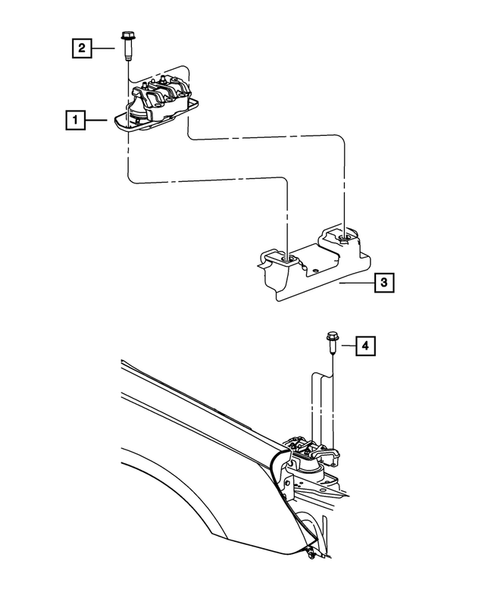 2
1
3
4