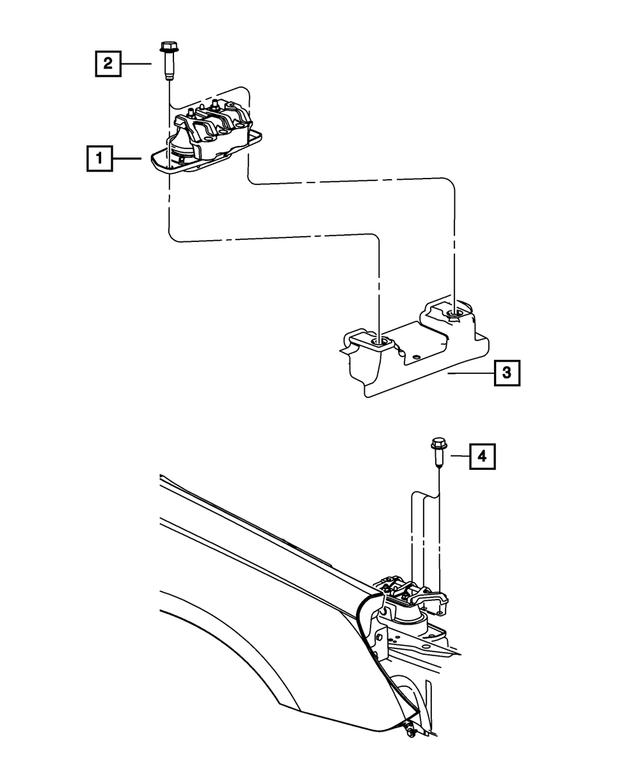 2

1

3

4