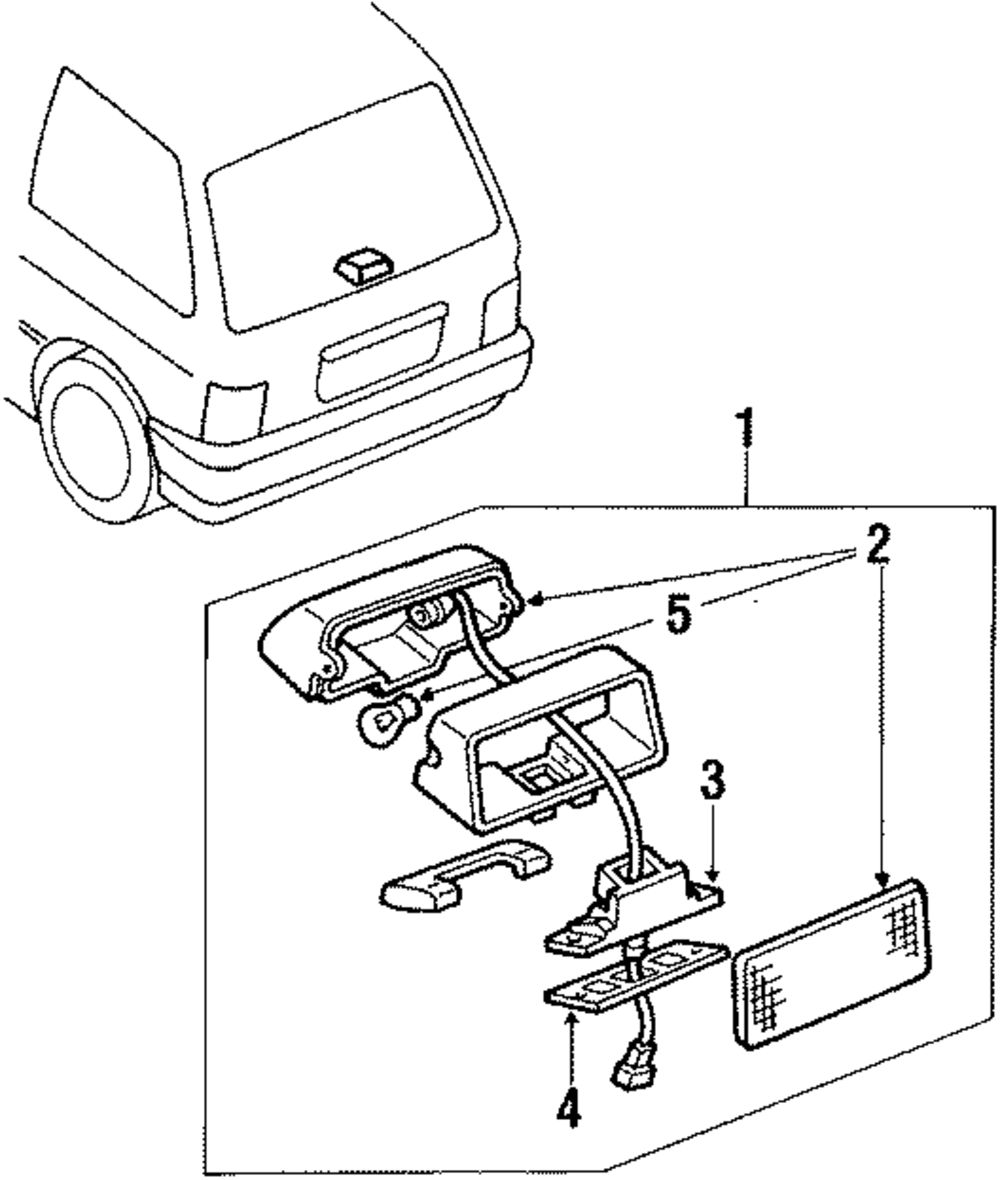 1
2
5
3
4