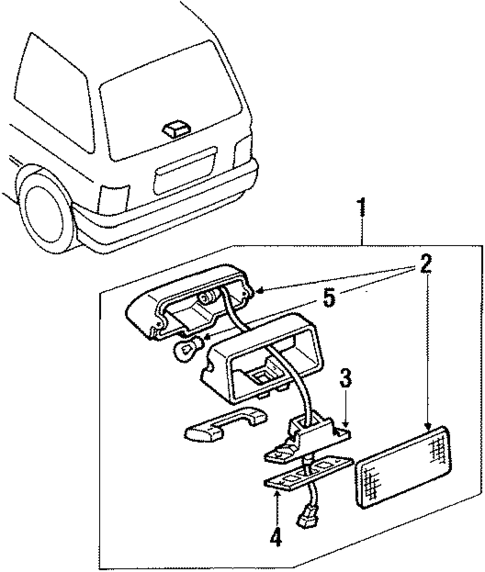 1
2
5
3
4