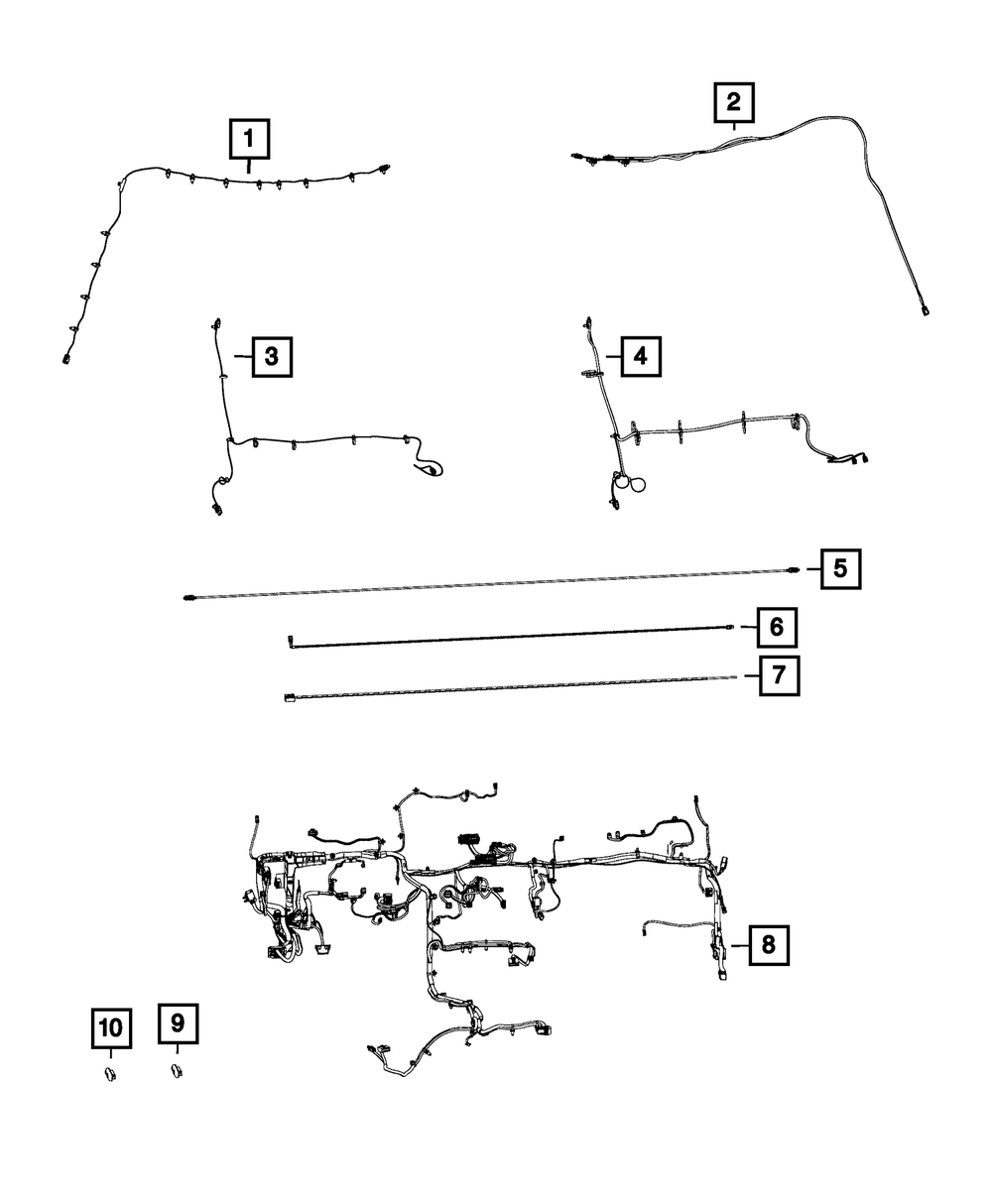 1
2
3
4
5
6
7
8
10
9