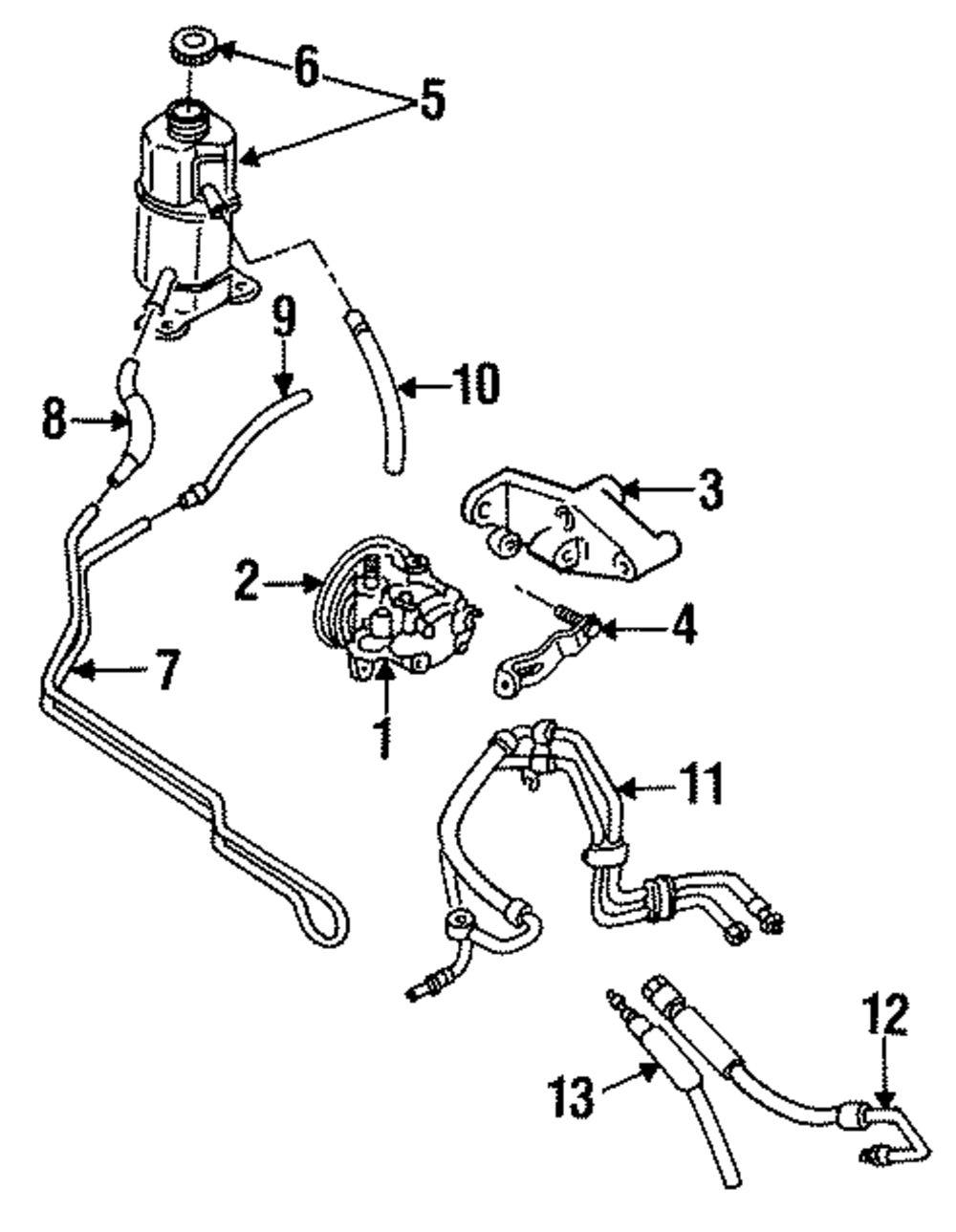 6
5
9
10
8
3
2
4
7
1
11
12
13