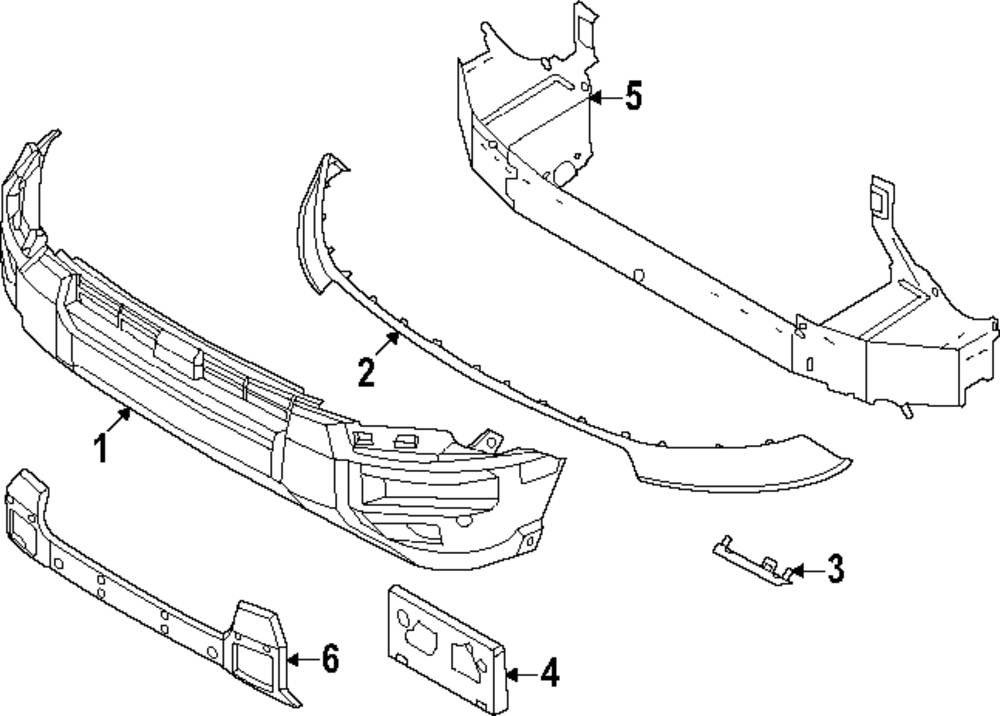 5
2
1
3
6
4