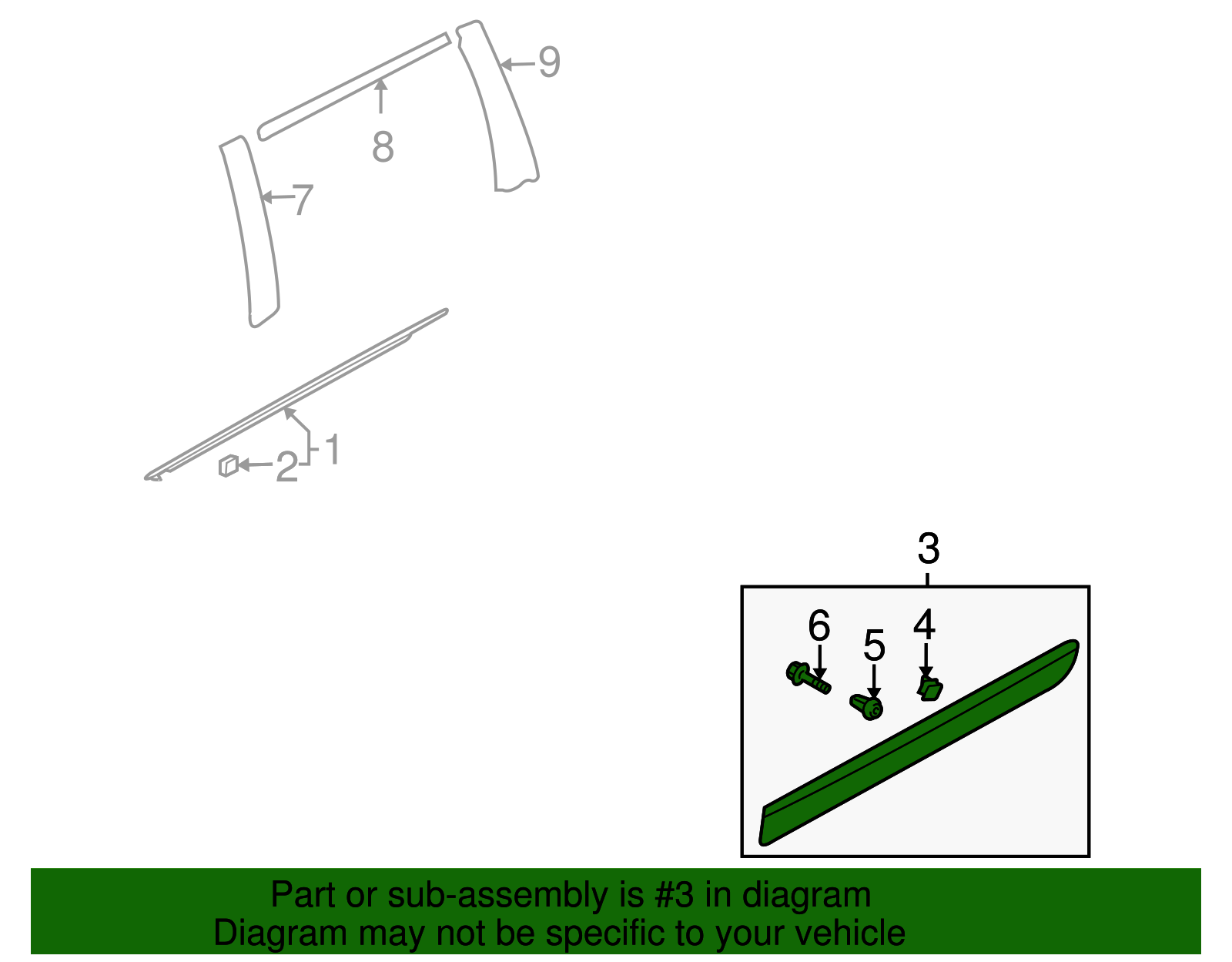 9
8
7
1
2
3
6
5
4
Part or sub-assembly is #3 in diagram
Diagram may not be specific to your vehicle