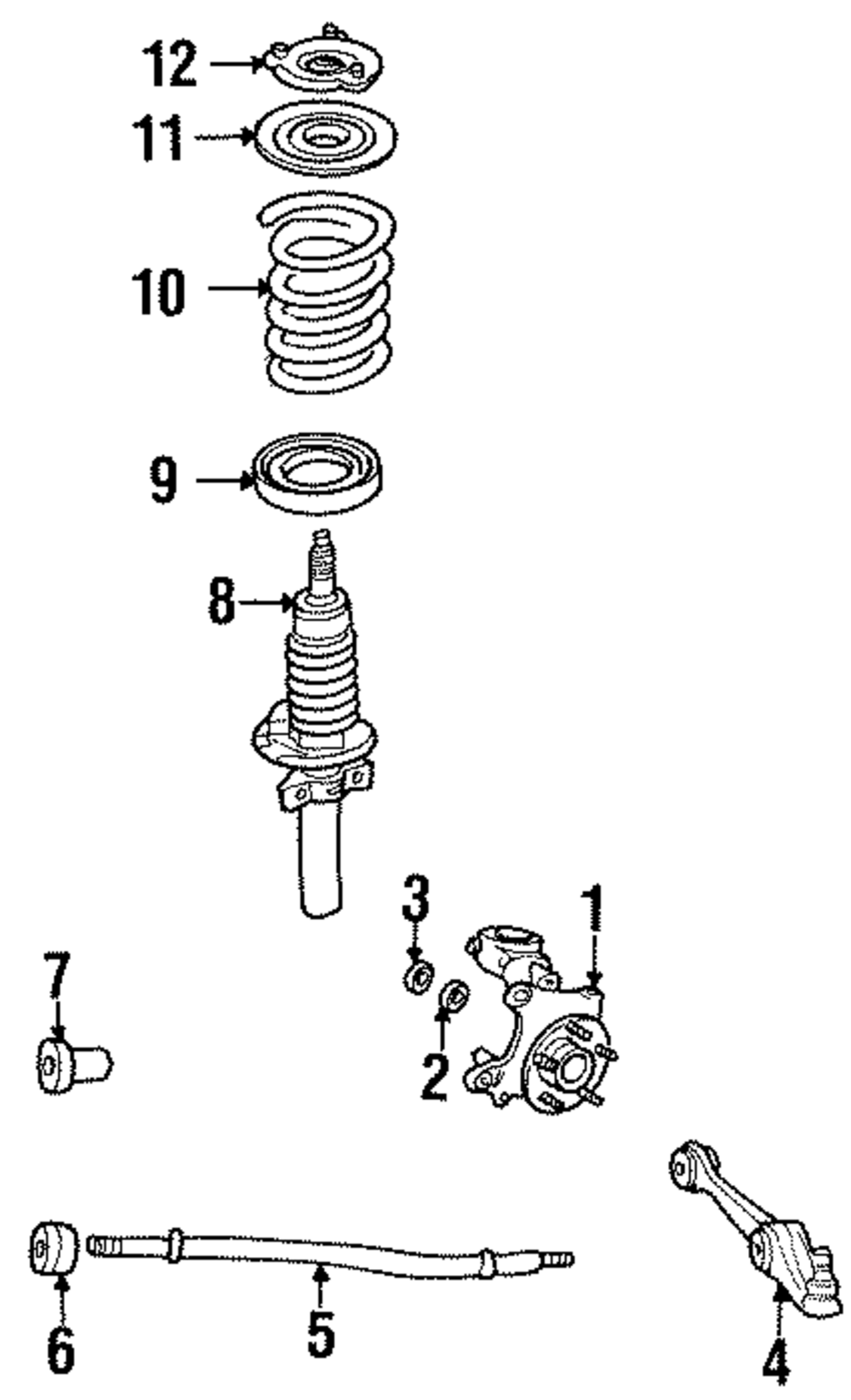 12
11
10
9
8
3
1
7
2
6
5
4