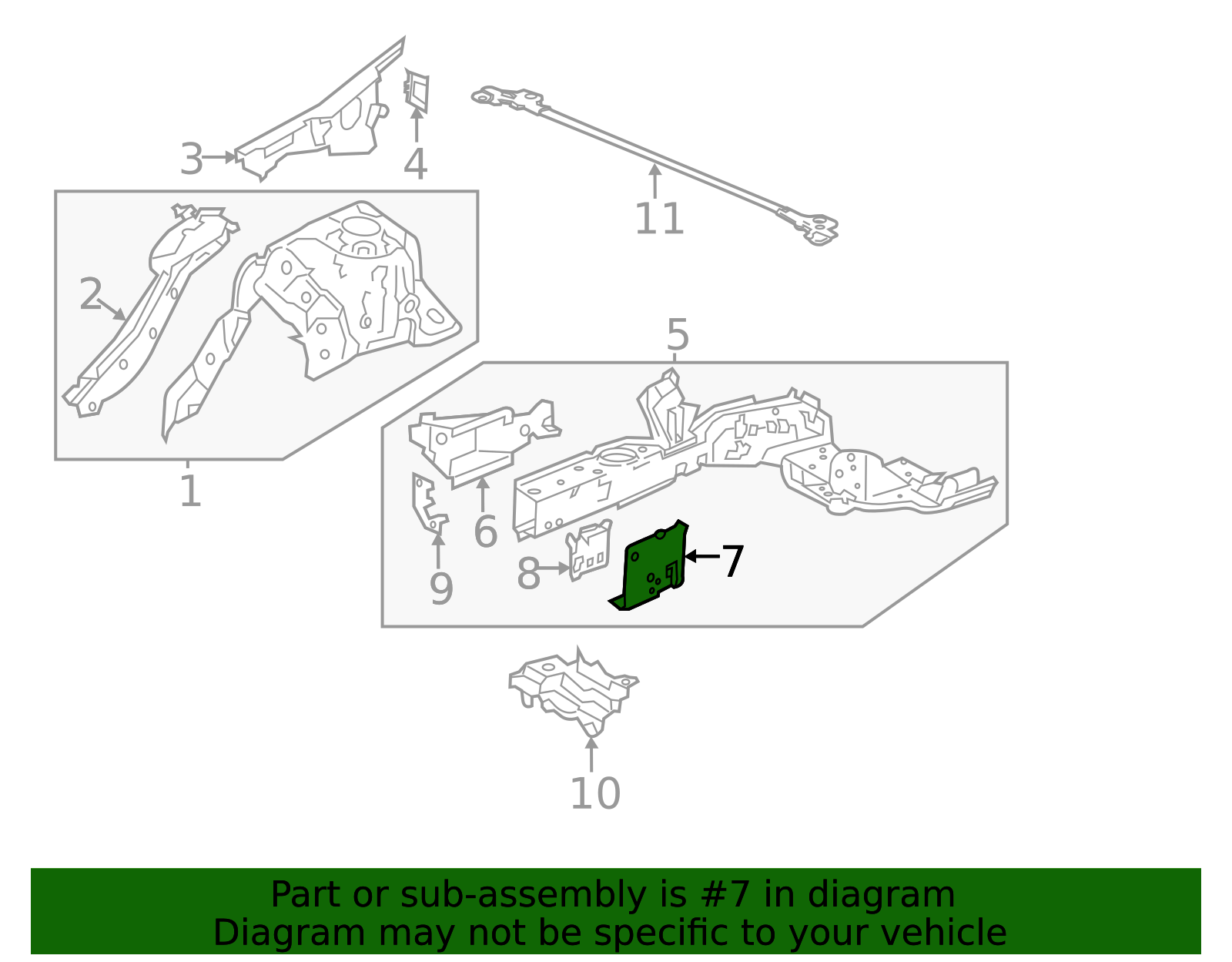 3
4
11
2
1
5
6
9
8
7
10

Part or sub-assembly is #7 in diagram
Diagram may not be specific to your vehicle