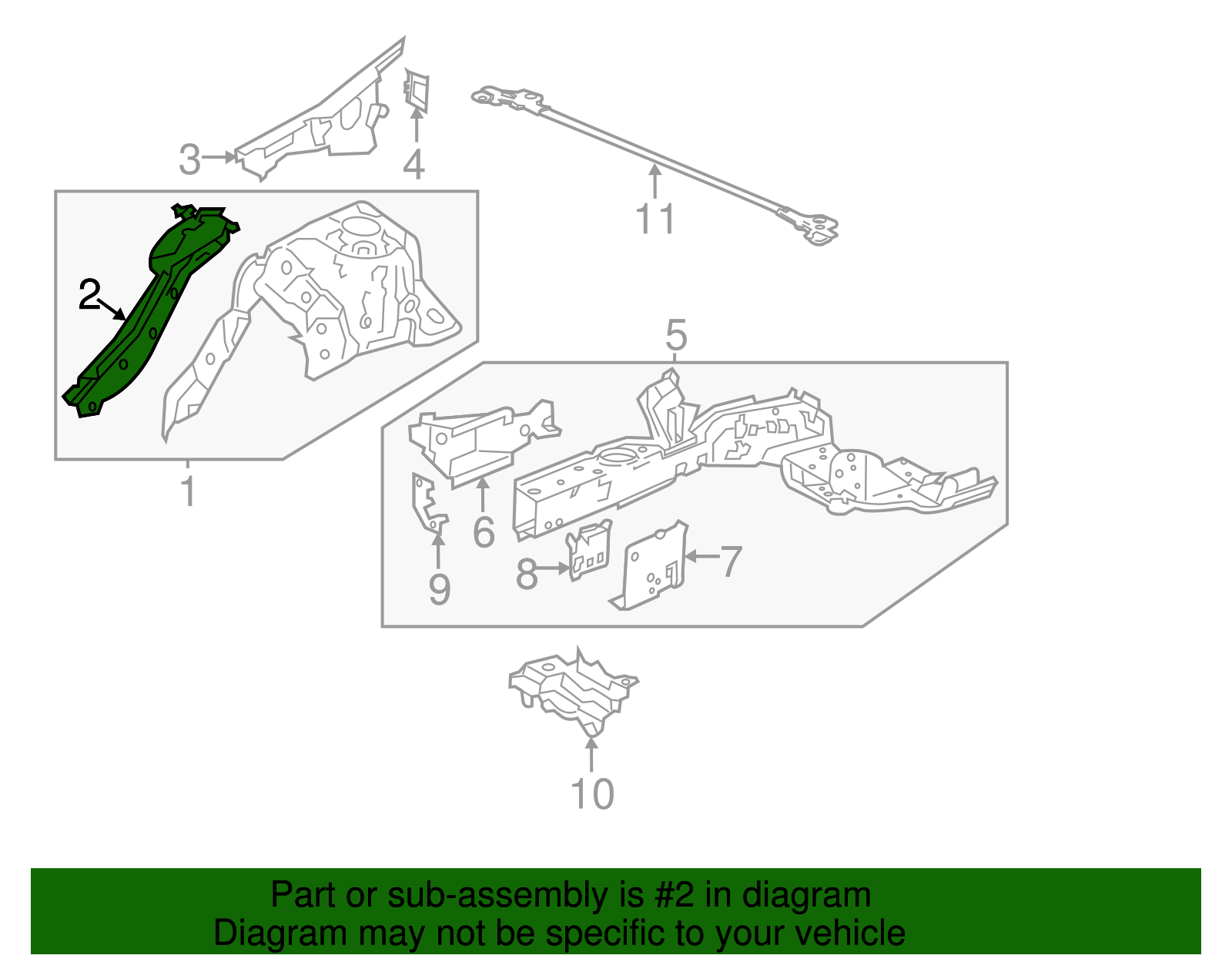 3
4
11
2
1
5
6
9
8
7
10

Part or sub-assembly is #2 in diagram
Diagram may not be specific to your vehicle