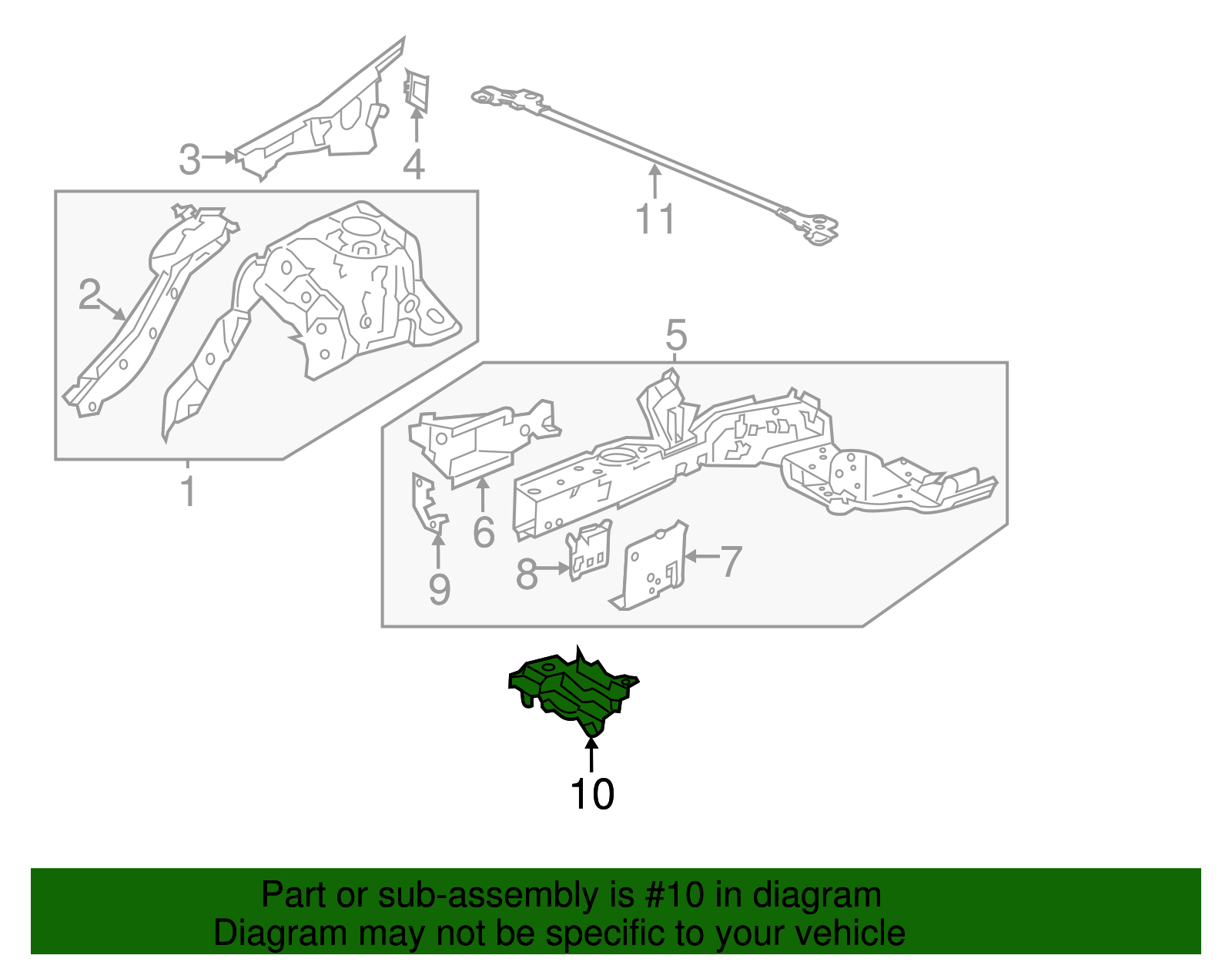 3
4
11
2
1
5
6
9
8
7
10

Part or sub-assembly is #10 in diagram
Diagram may not be specific to your vehicle