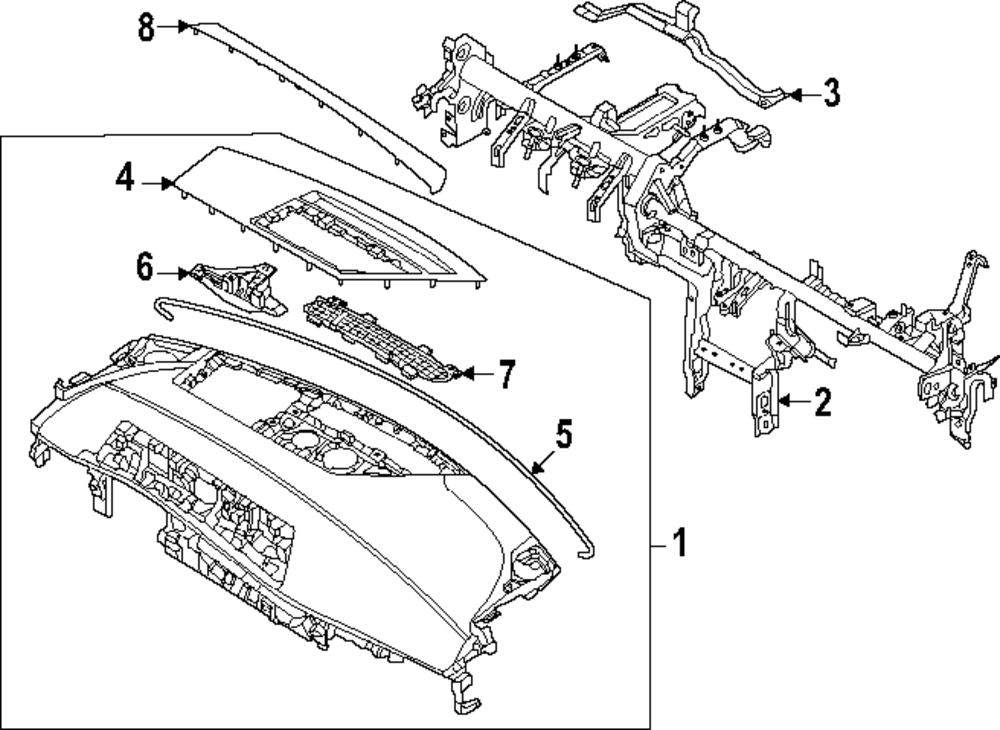 8
3
4
6
7
2
5
1