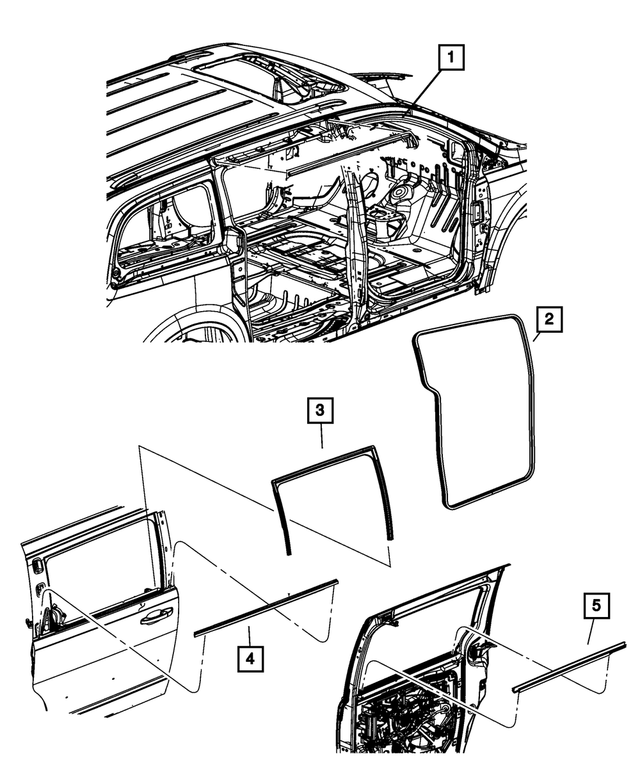 1
2
3
4
5