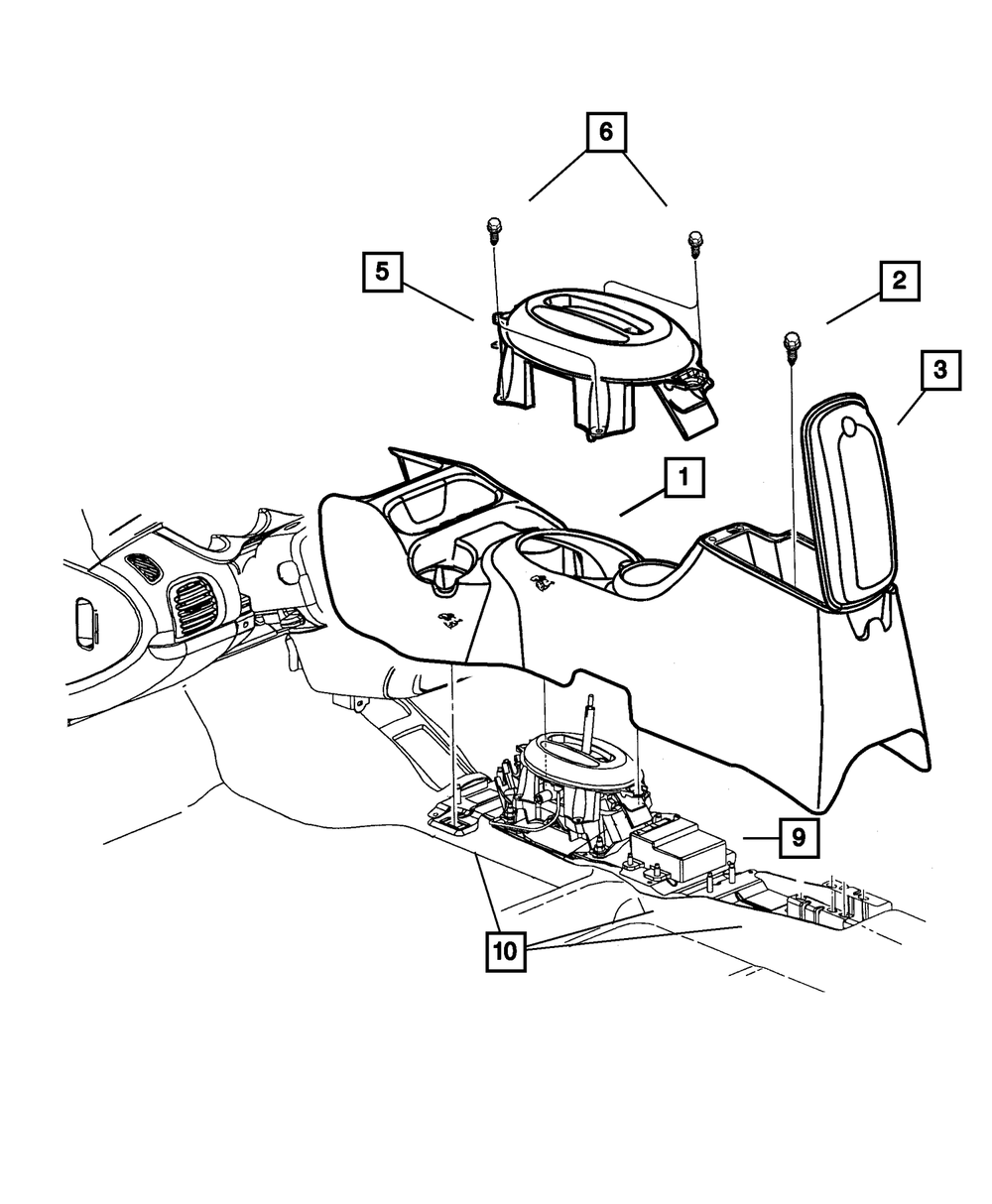 6
5
2
3
1
9
10