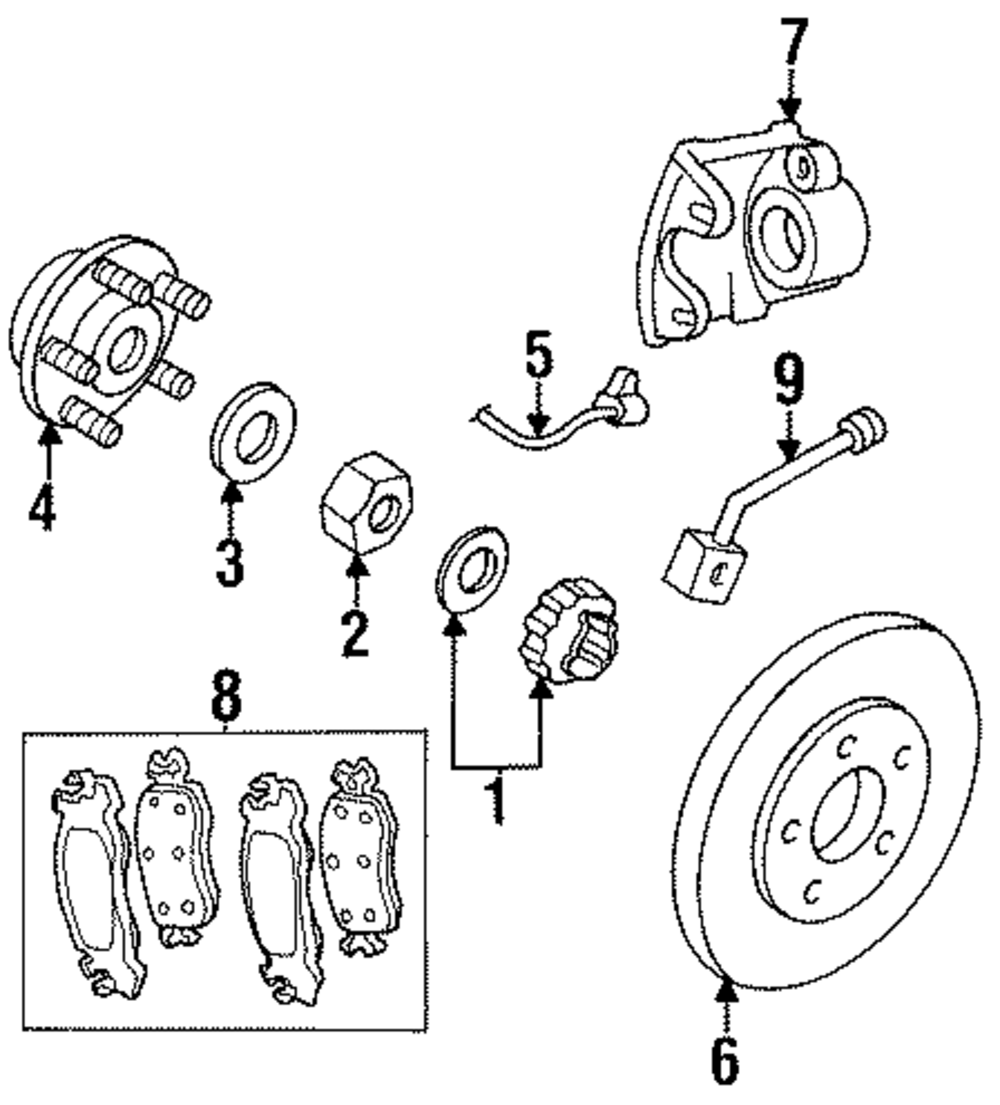 7
5
9
4
3
2
8
1
6