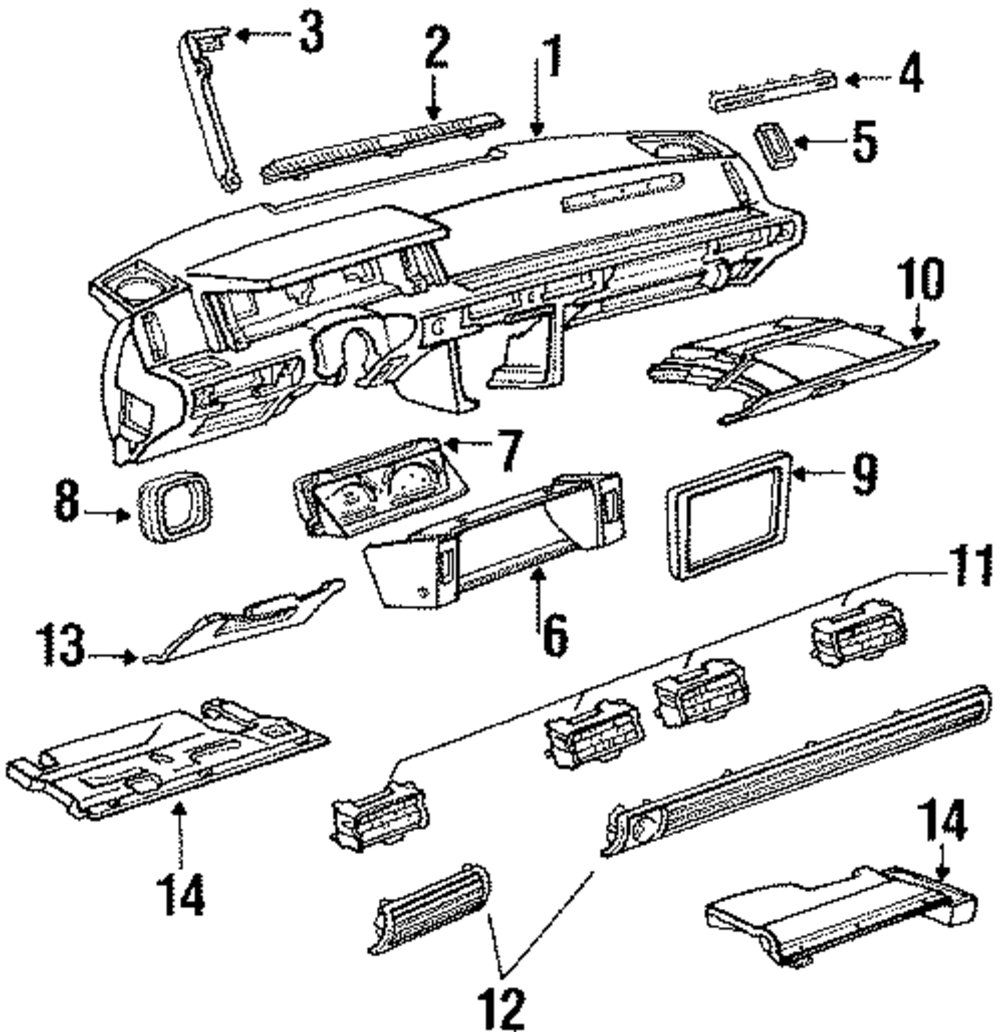 3
2
1
4
5
10
7
8
9
6
11
13
14
14
12