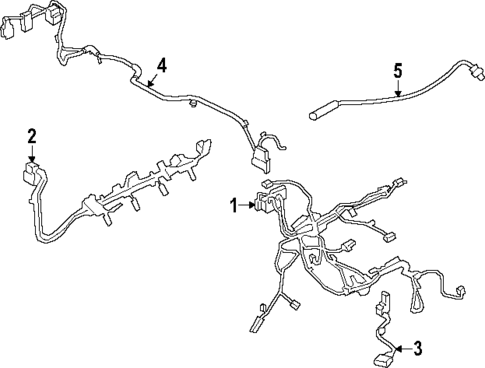 4
5
2
1
3