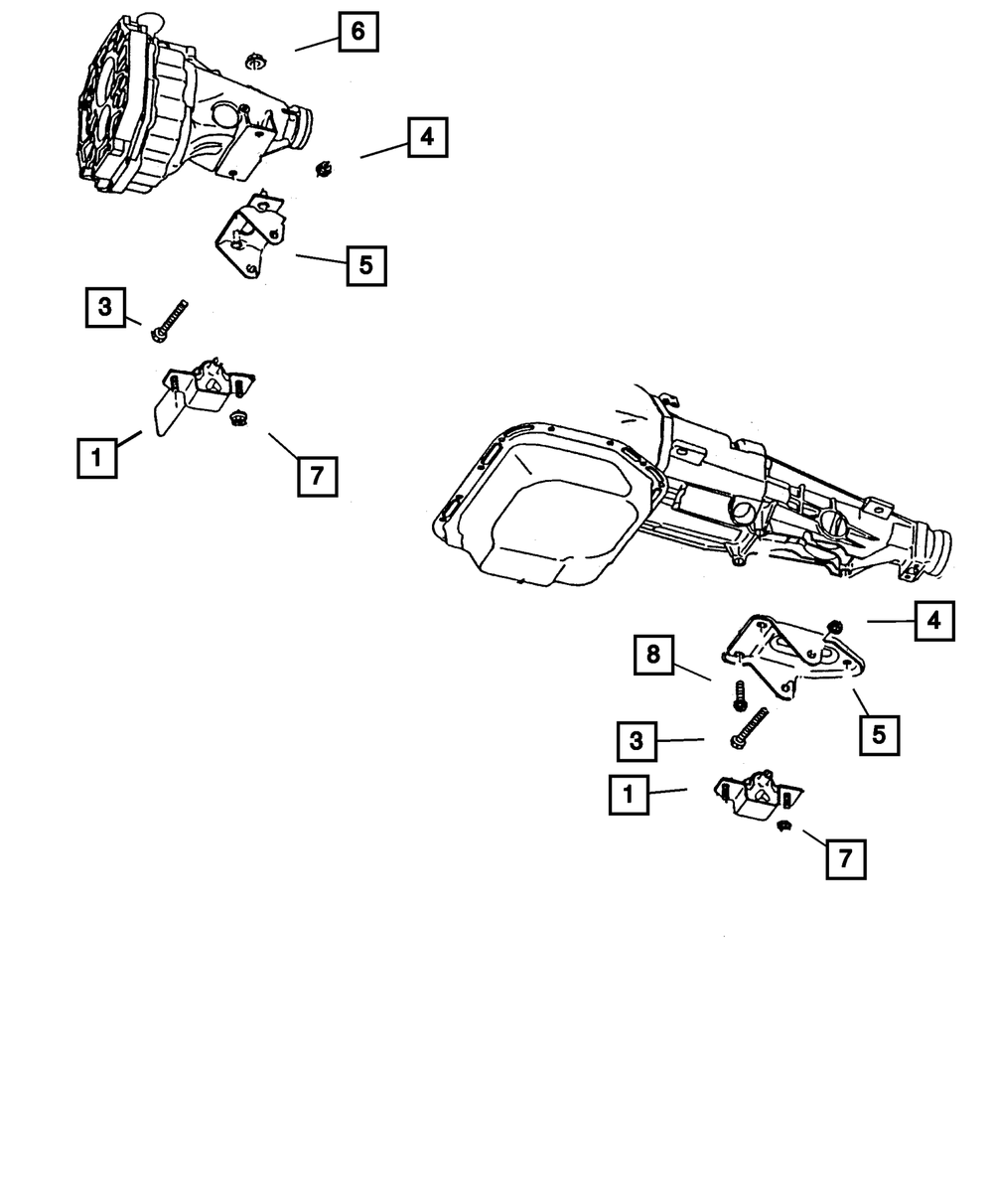 6
4
5
3
1
7
4
8
5
3
1
7