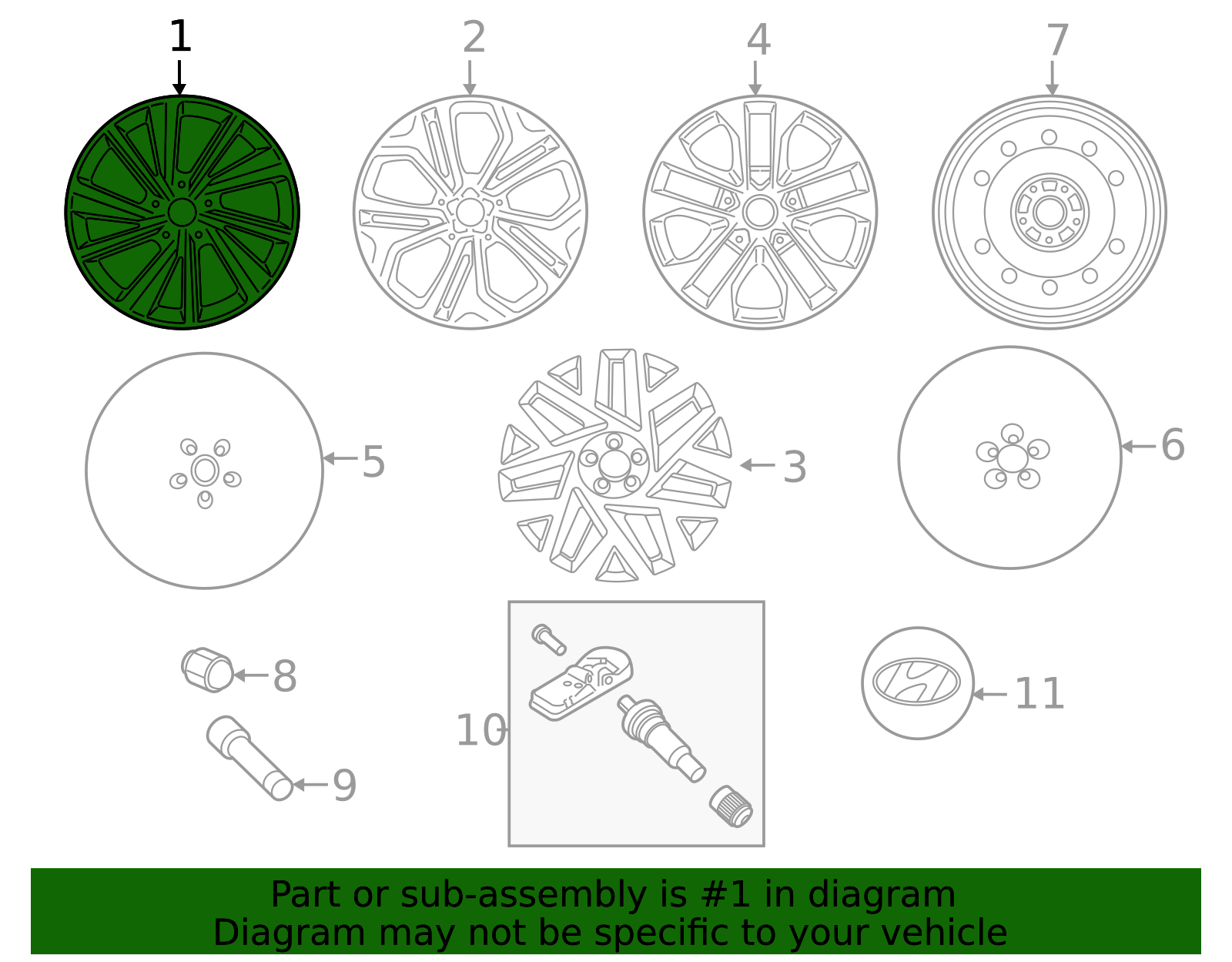 1
2
4
7
5
3
6
8
9
10
11

Part or sub-assembly is #1 in diagram
Diagram may not be specific to your vehicle