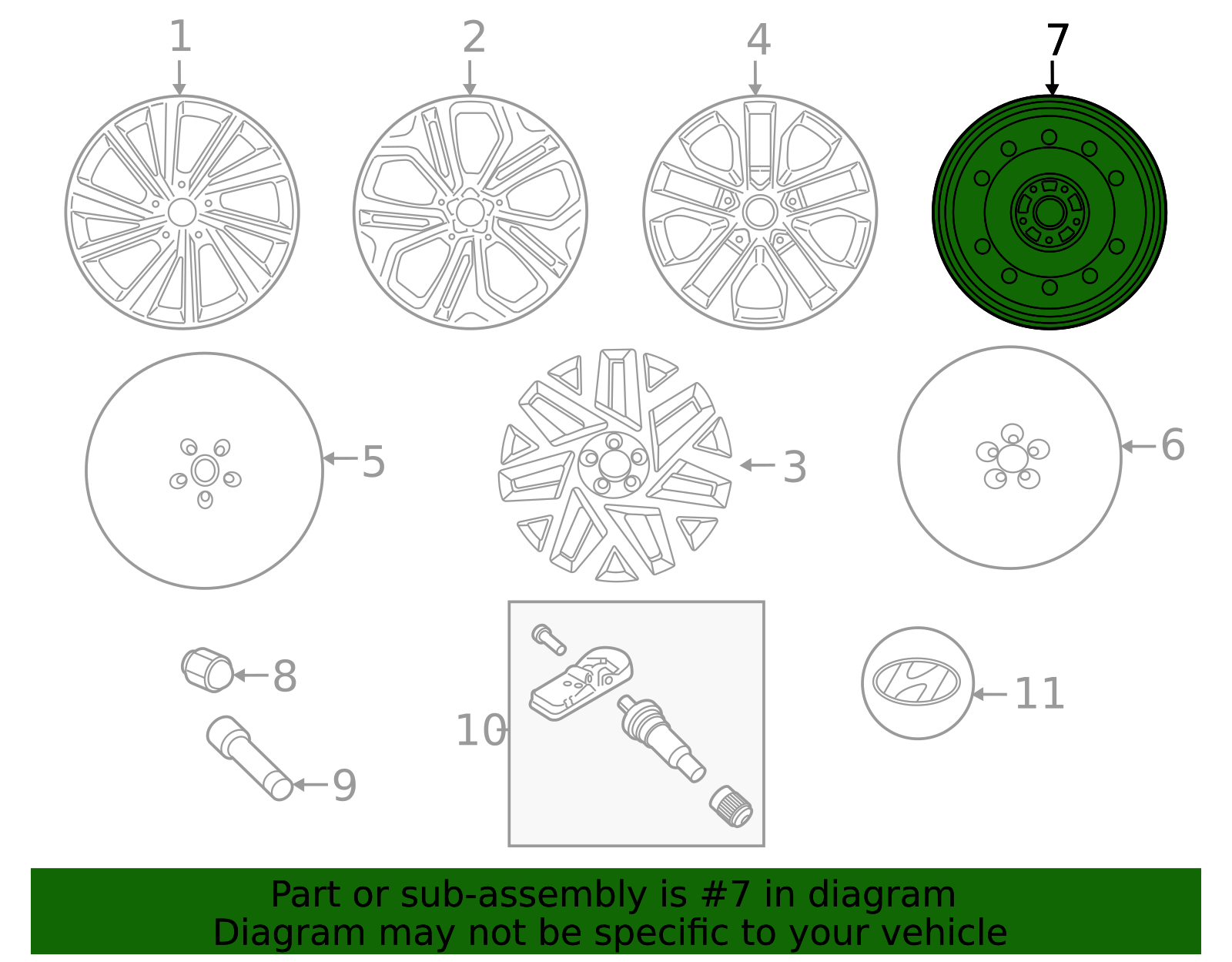 1
2
4
7
5
3
6
8
9
10
11

Part or sub-assembly is #7 in diagram
Diagram may not be specific to your vehicle