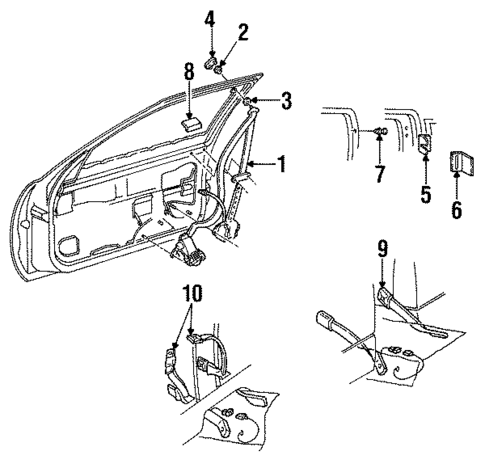 4
2
8
3
1
7
5
6
9
10