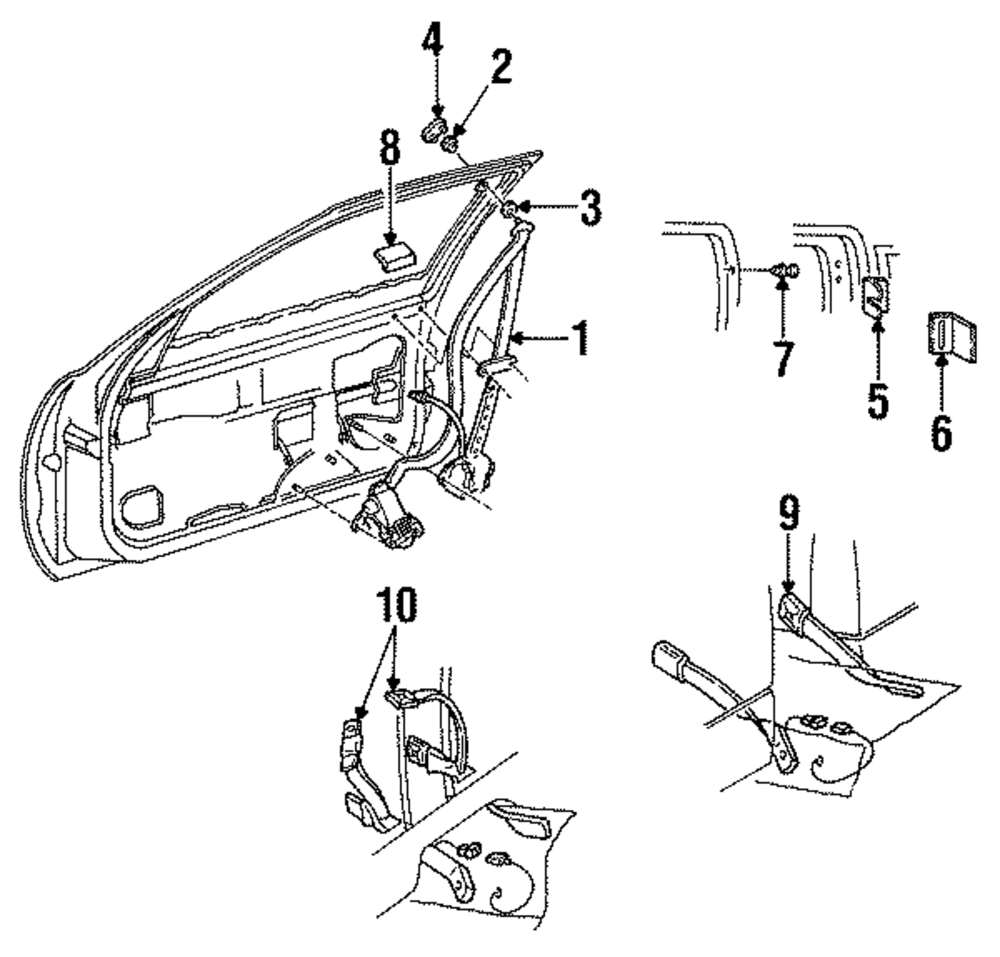 4
2
8
3
1
7
5
6
9
10