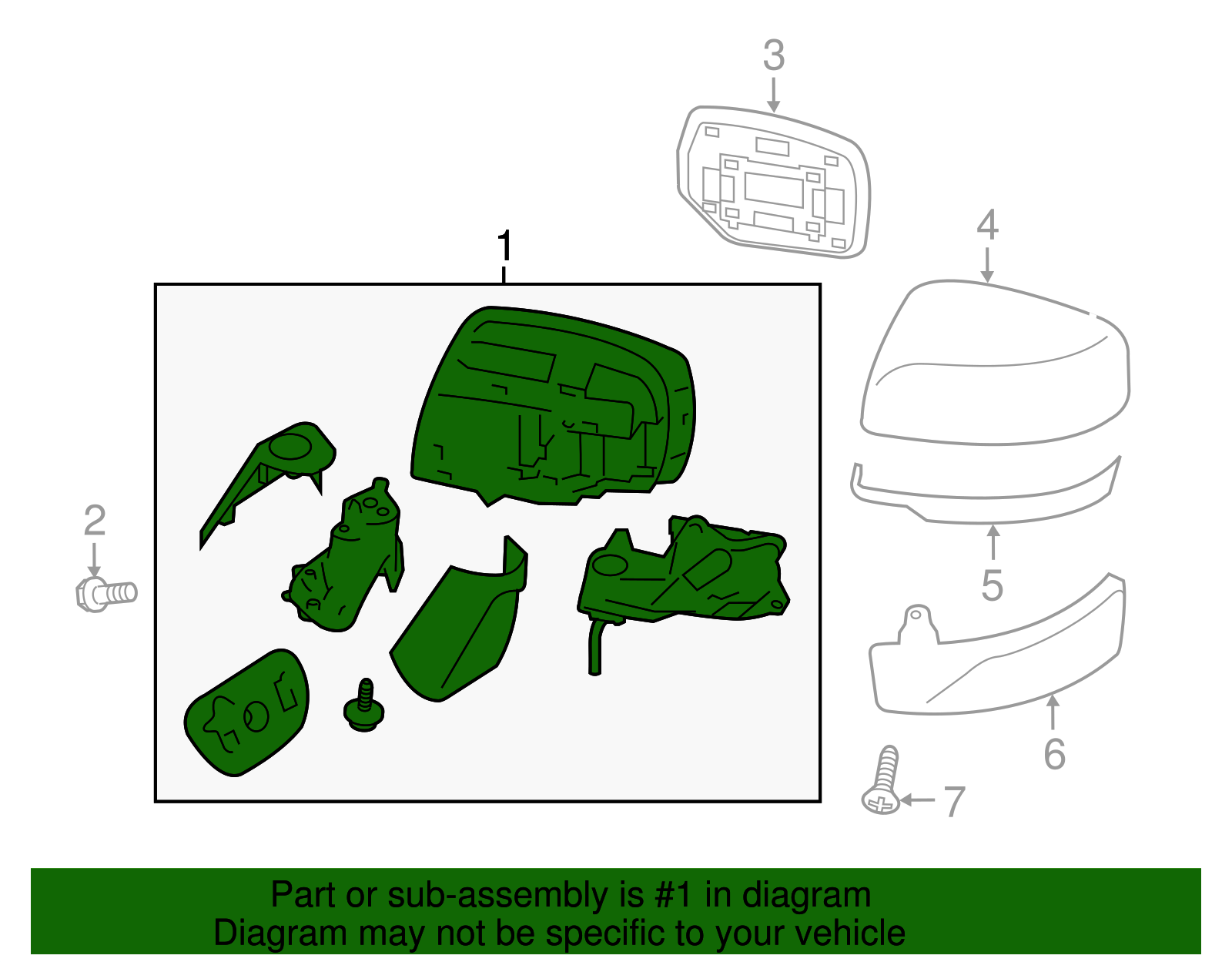 3

1

4

2

5

6

7

Part or sub-assembly is #1 in diagram
Diagram may not be specific to your vehicle