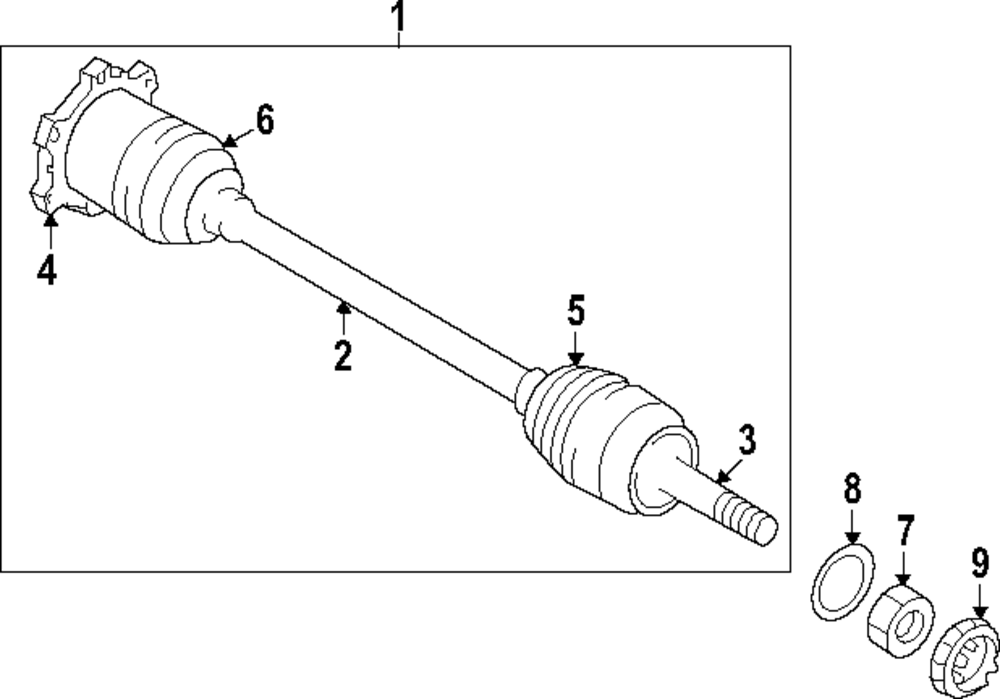 1
6
4
2
5
3
8
7
9